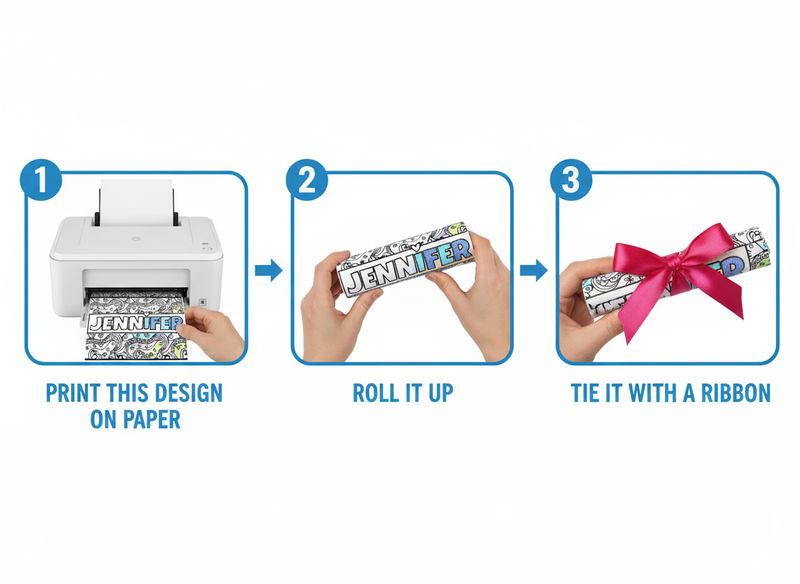 1

JENNIFER

PRINT THIS DESIGN ON PAPER

2

JENNIFER

ROLL IT UP

3

TIE IT WITH A RIBBON