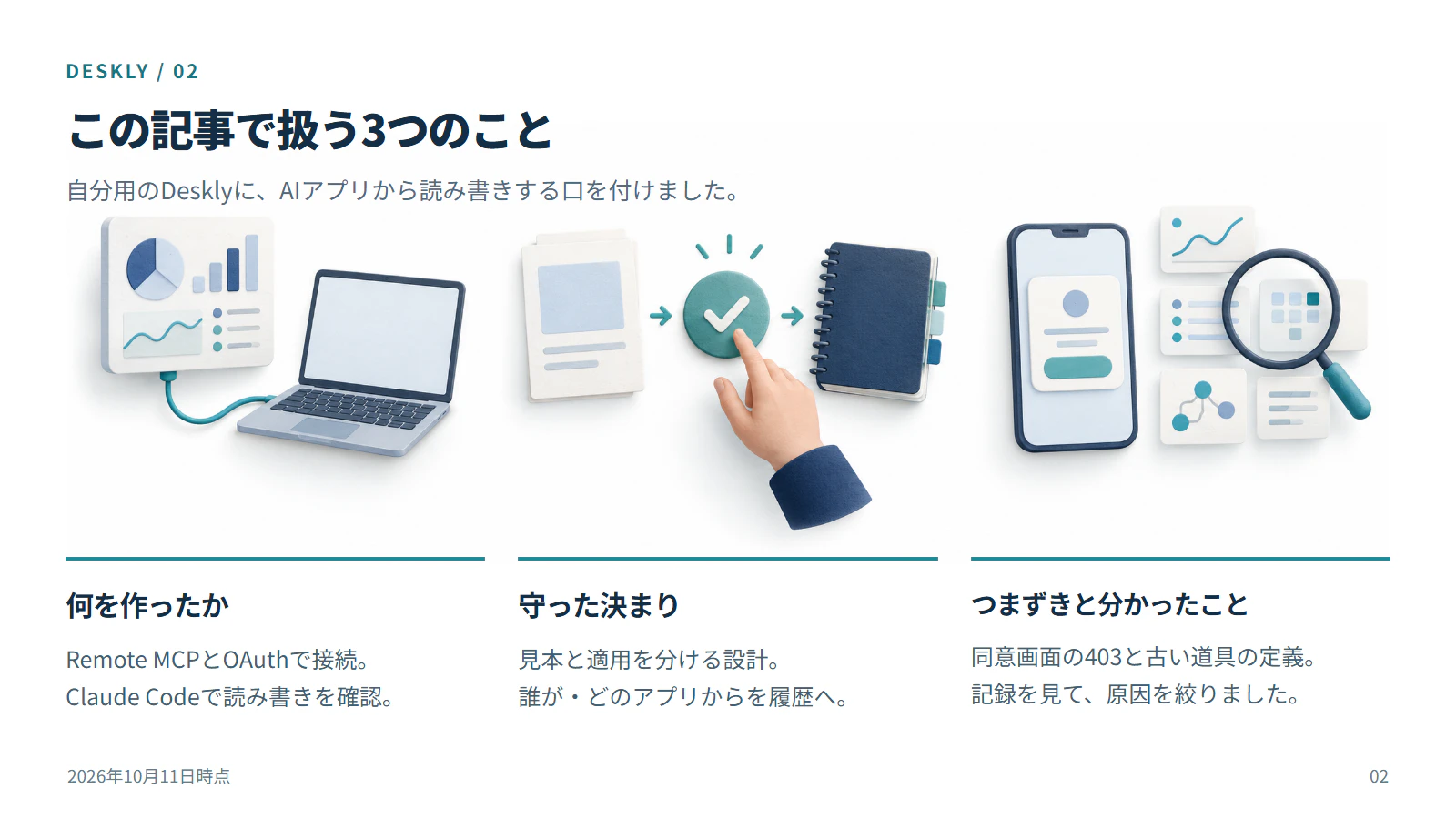 DESKLY / 02

この記事で扱う3つのこと

自分用のDesklyに、AIアプリから読み書きする口を付けました。

何を作ったか

Remote MCPとOAuthで接続。
Claude Codeで読み書きを確認。

守った決まり

見本と適用を分ける設計。
誰が・どのアプリからを履歴へ。

つまずきと分かったこと

同意画面の403と古い道具の定義。
記録を見て、原因を絞りました。

2026年10月11日時点

02