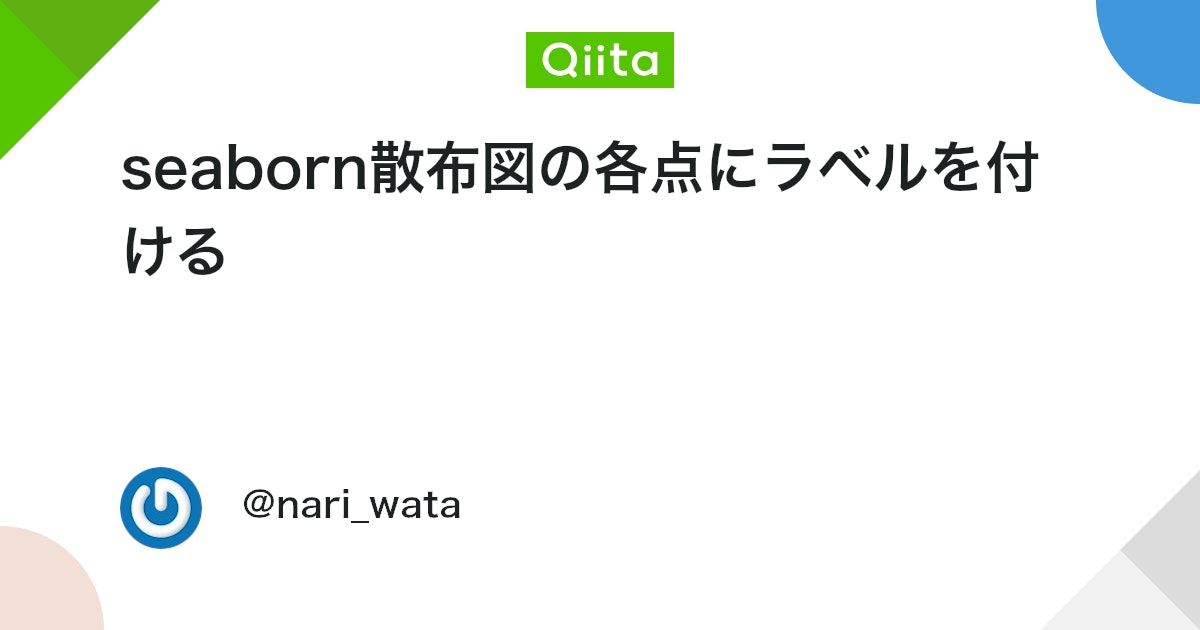 Qiita

seaborn散布図の各点にラベルを付ける

@nari_wata