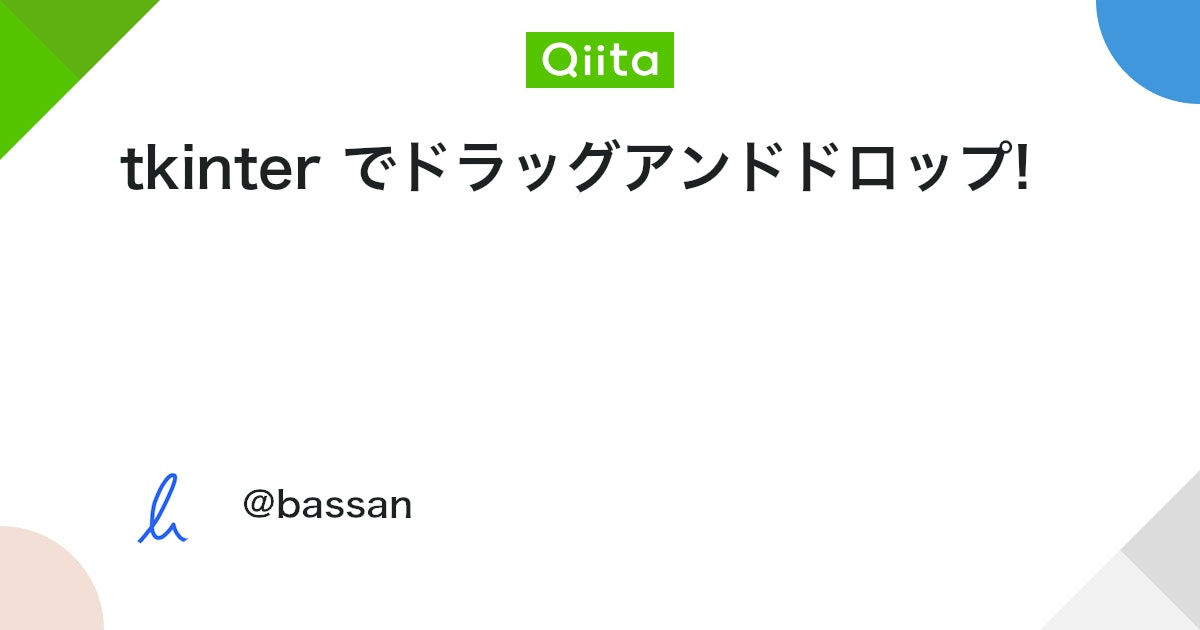 Qiita

tkinter でドラッグアンドドロップ!

@bassan