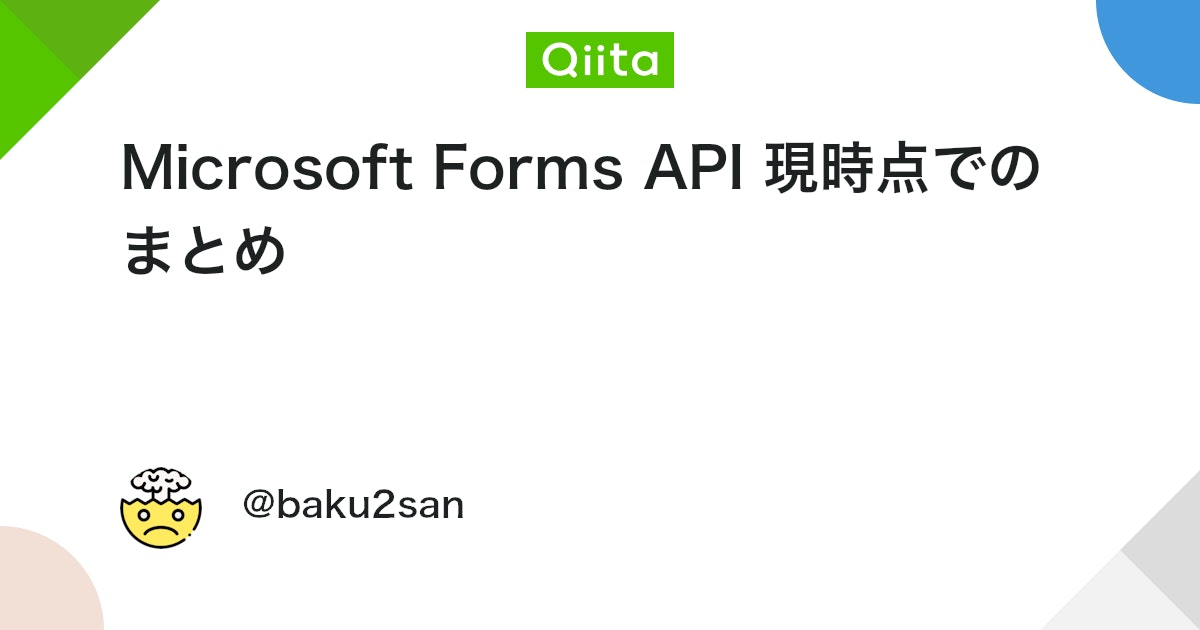 Qiita

Microsoft Forms API 現時点でのまとめ

@baku2san