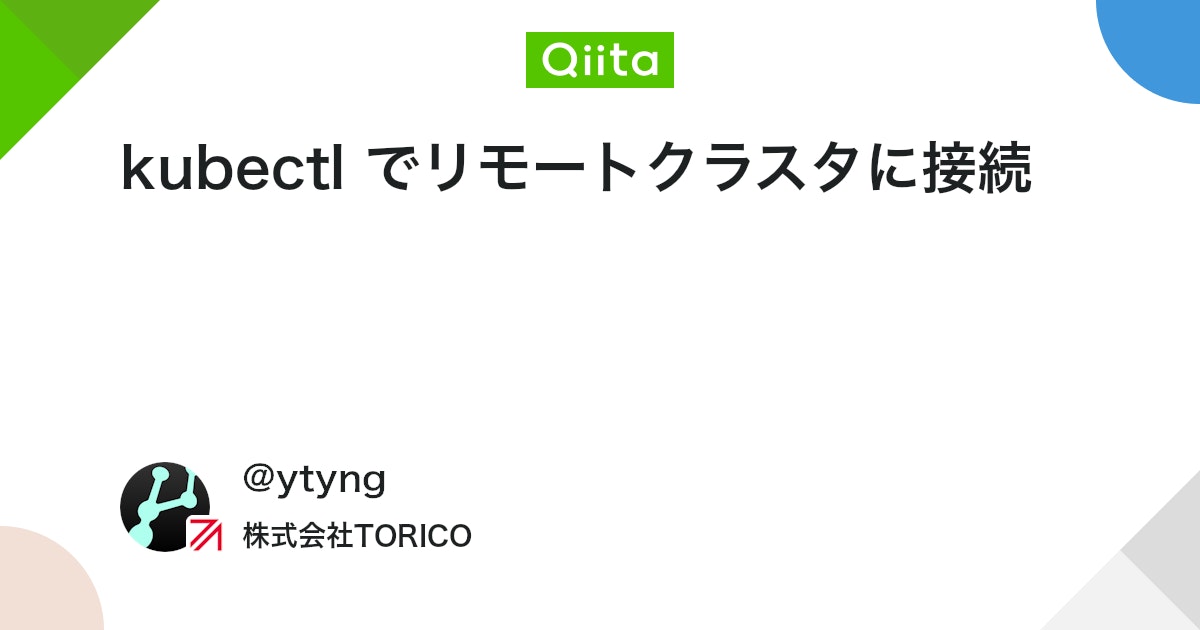 Qiita

kubectl でリモートクラスタに接続

@ytyng

株式会社TORICO