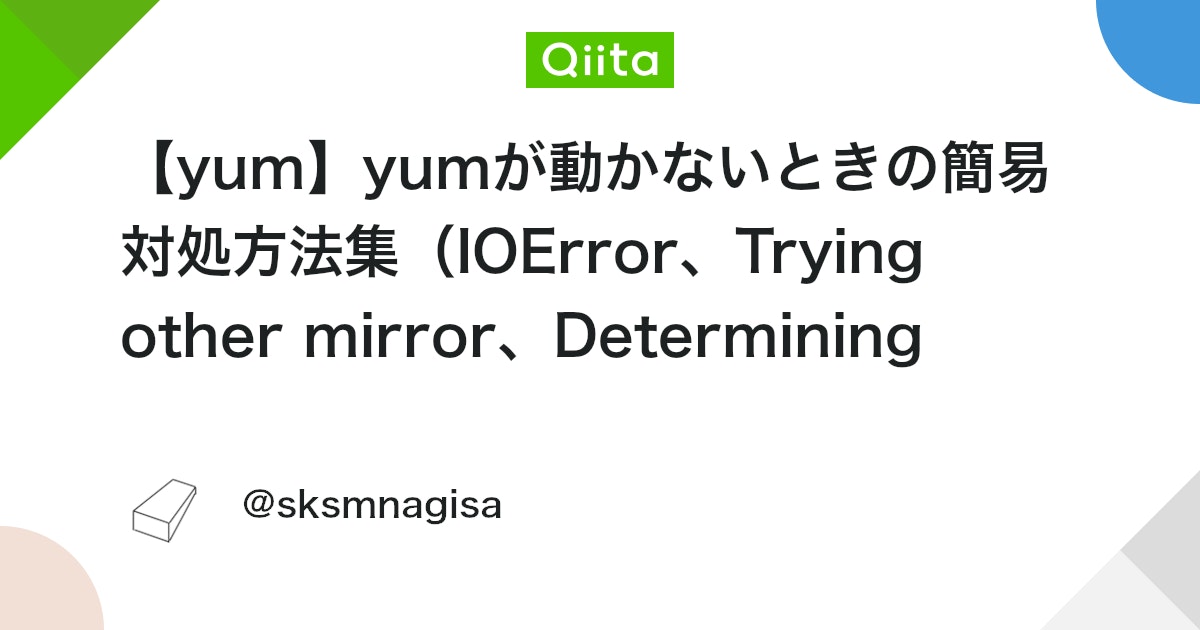 Qiita

【yum】yumが動かないときの簡易対処方法集（IOError、Trying other mirror、Determining

@sksmnagisa