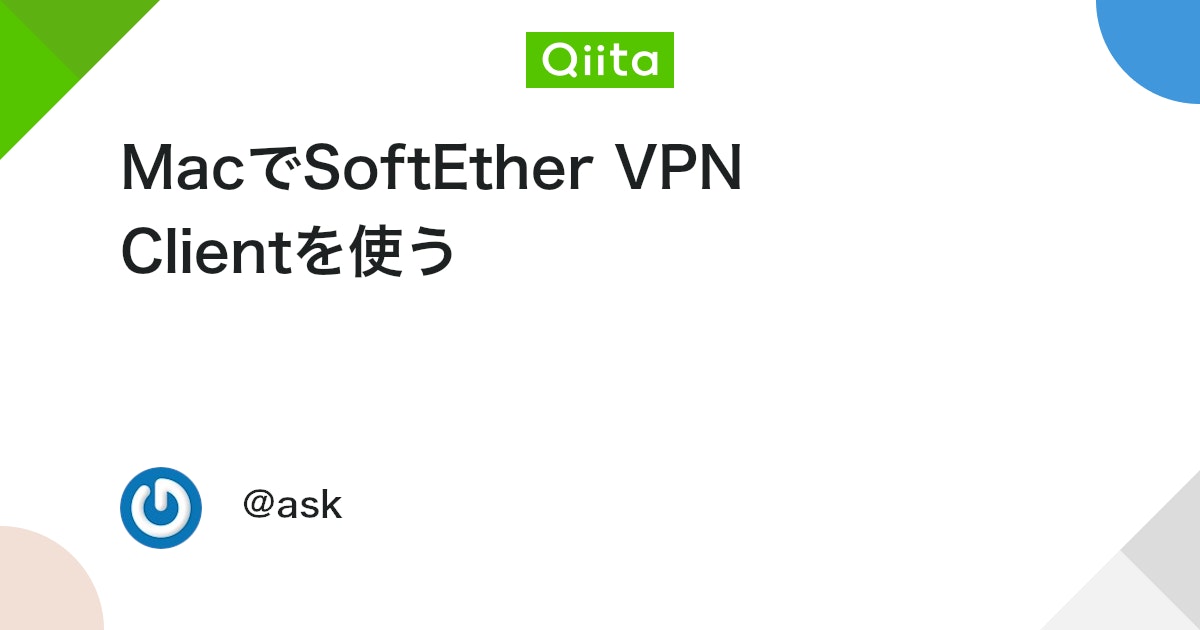 Qiita

MacでSoftEther VPN Clientを使う

@ask