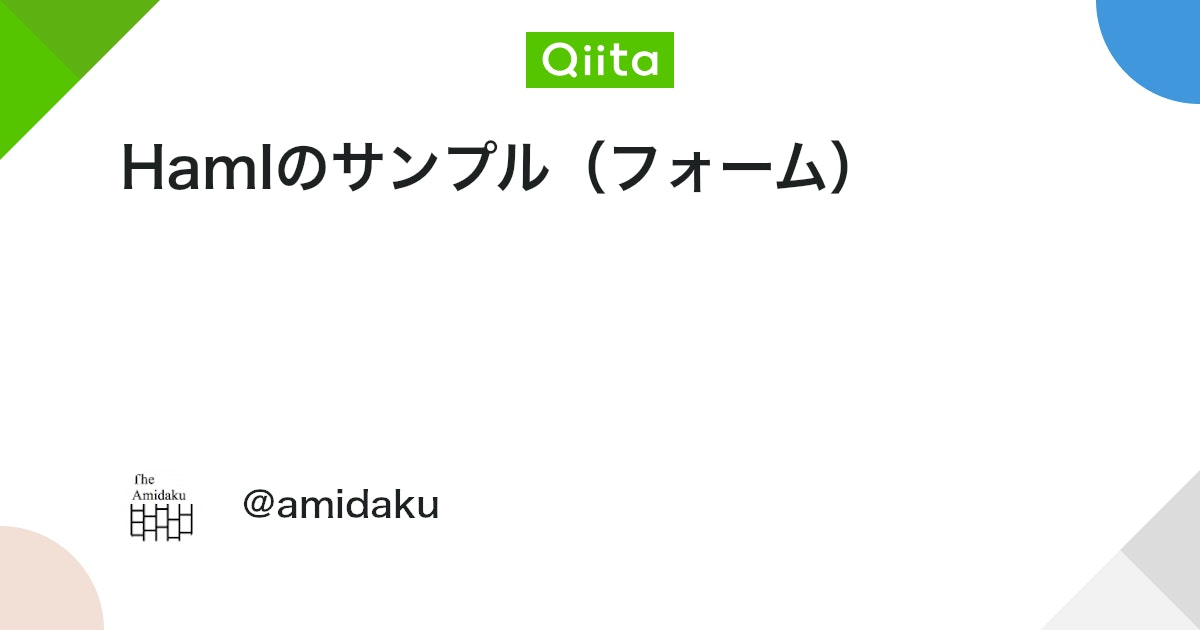 Qiita

Hamlのサンプル（フォーム）

The
Amidaku

@amidaku