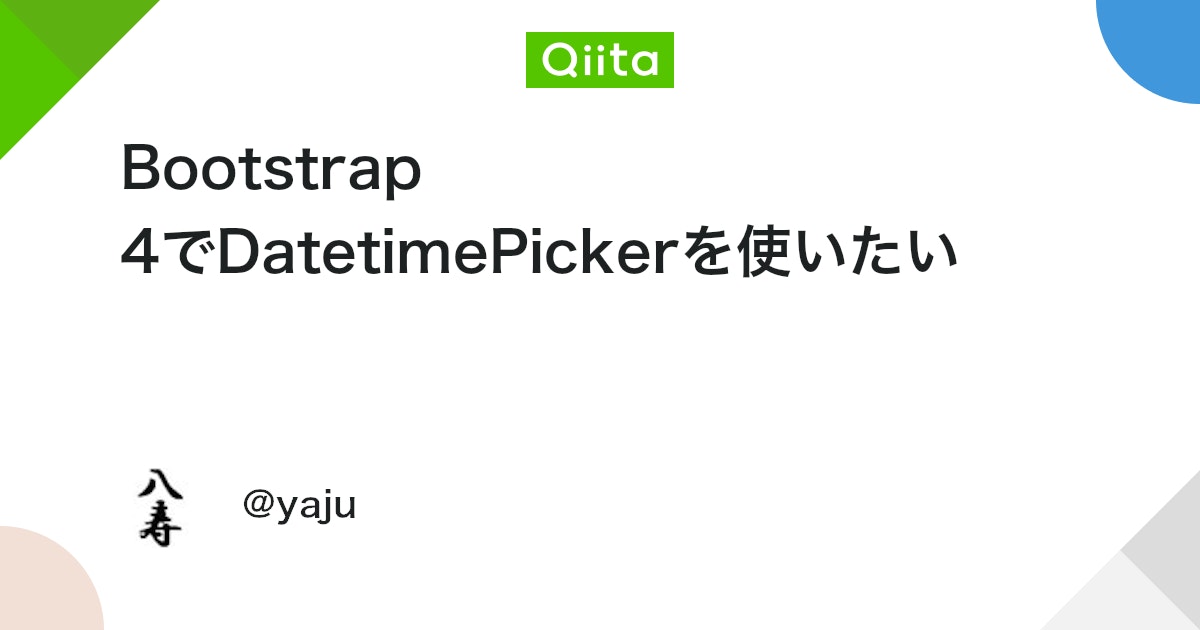 Qiita

Bootstrap 4でDatetimePickerを使いたい

八寿

@yaju