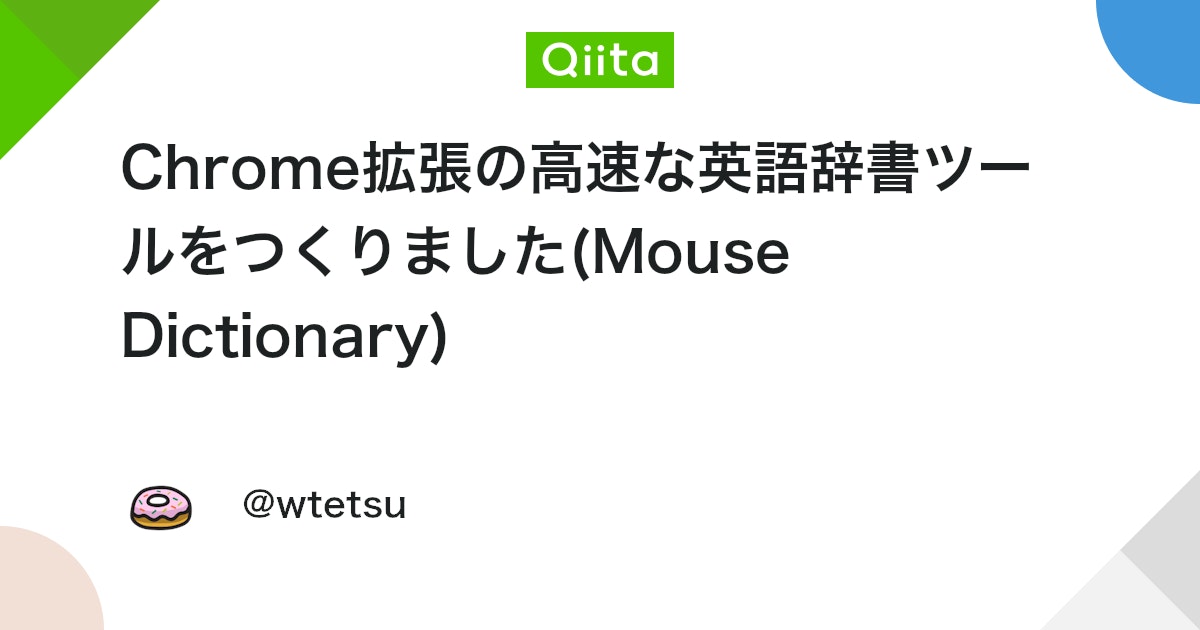 Qiita

Chrome拡張の高速な英語辞書ツールをつくりました(Mouse Dictionary)

@wtetsu