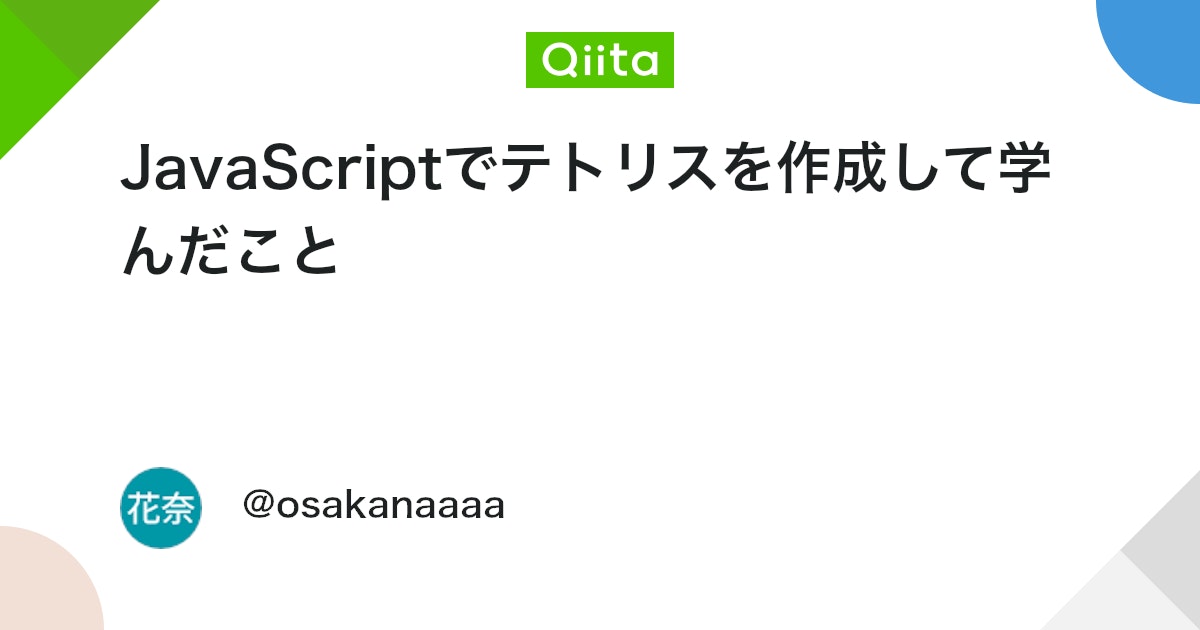 Qiita

JavaScriptでテトリスを作成して学んだこと

花奈

@osakanaaaa