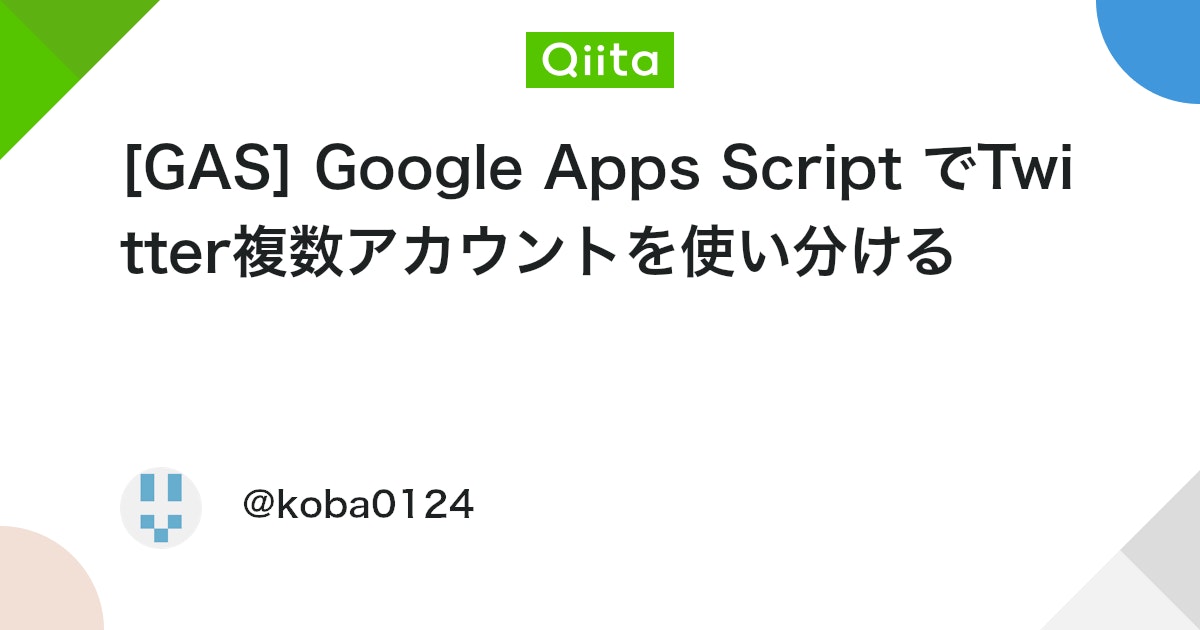 Qiita

[GAS] Google Apps Script でTwitter複数アカウントを使い分ける

@koba0124