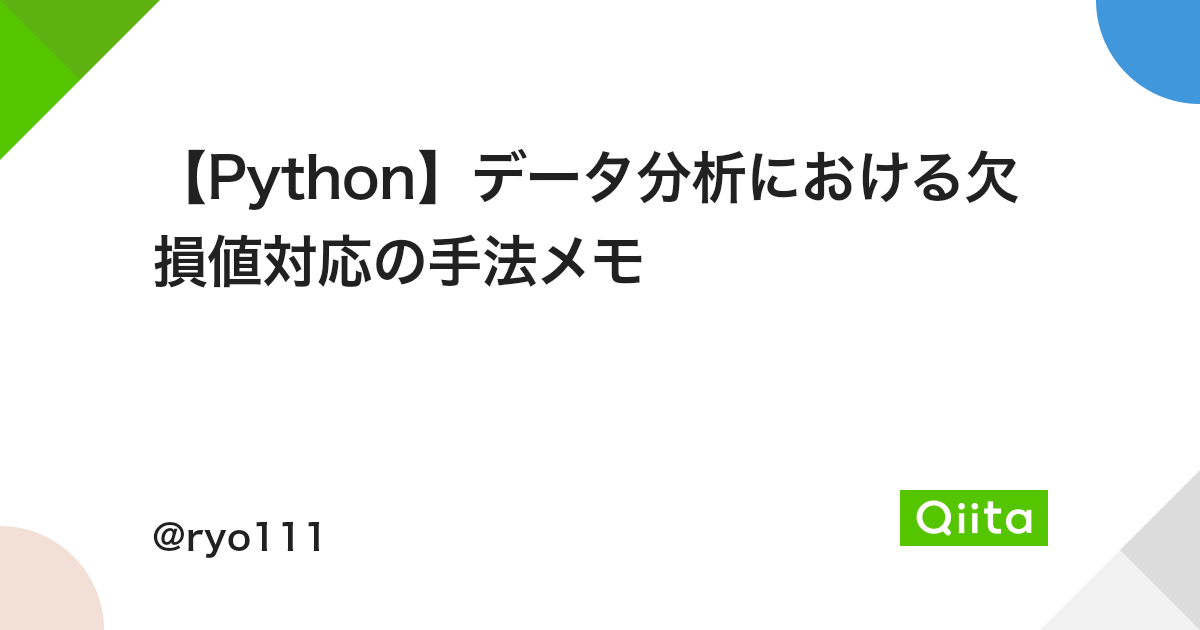 【Python】データ分析における欠損値対応の手法メモ

@ryo111

Qiita