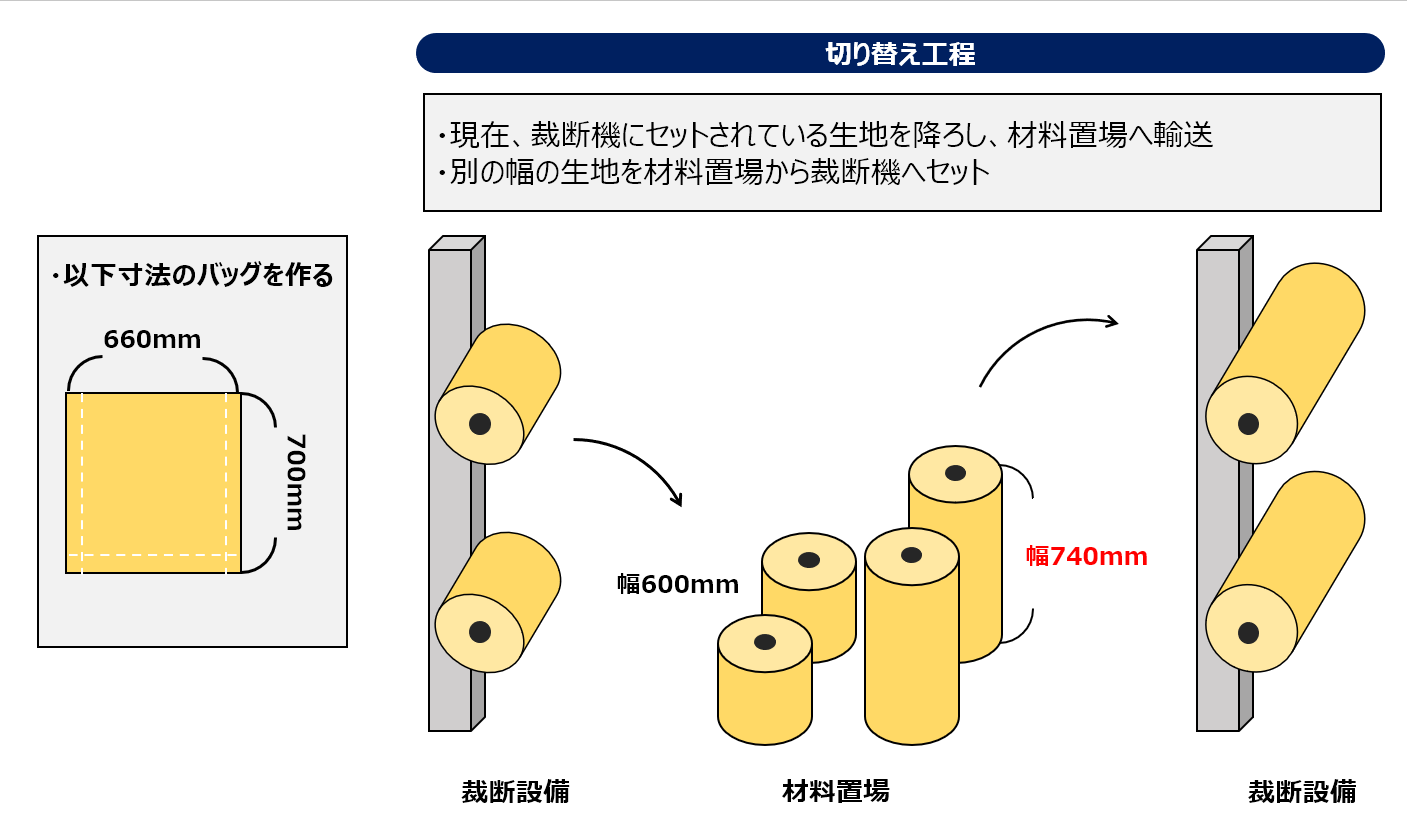 切り替え工程

・現在、裁断機にセットされている生地を降ろし、材料置場へ輸送
・別の幅の生地を材料置場から裁断機へセット

・以下寸法のバッグを作る

660mm

700mm

幅600mm

幅740mm

裁断設備

材料置場

裁断設備