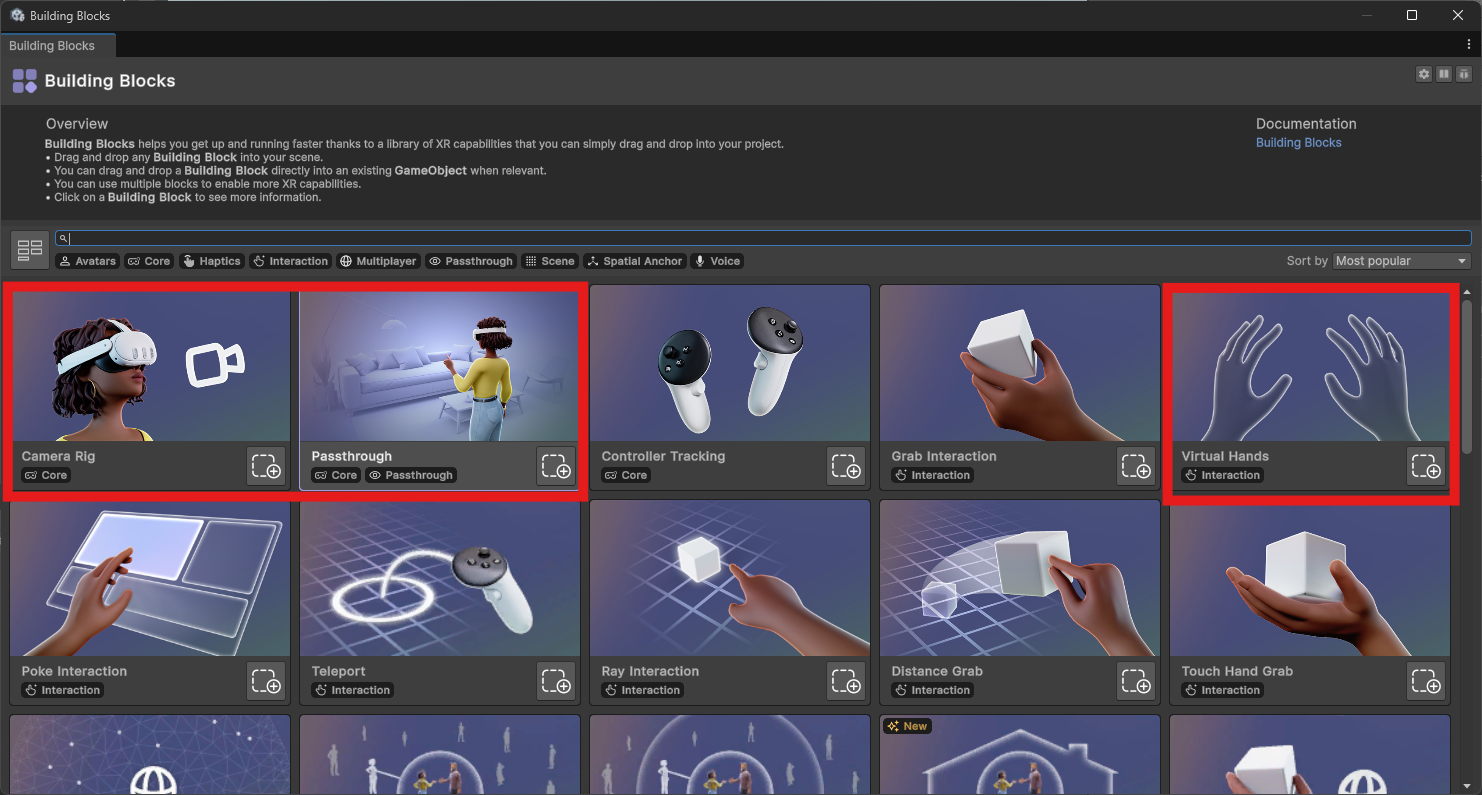 Building Blocks

Building Blocks

Building Blocks

Overview

Building Blocks helps you get up and running faster thanks to a library of XR capabilities that you can simply drag and drop into your project.
• Drag and drop any Building Block into your scene.
• You can drag and drop a Building Block directly into an existing GameObject when relevant.
• You can use multiple blocks to enable more XR capabilities.
• Click on a Building Block to see more information.

Documentation
Building Blocks

Avatars Core Haptics Interaction Multiplayer Passthrough Scene Spatial Anchor Voice

Sort by Most popular

Camera Rig
Core

Passthrough
Core Passthrough

Controller Tracking
Core

Grab Interaction
Interaction

Virtual Hands
Interaction

Poke Interaction
Interaction

Teleport
Interaction

Ray Interaction
Interaction

Distance Grab
Interaction

Touch Hand Grab
Interaction

New