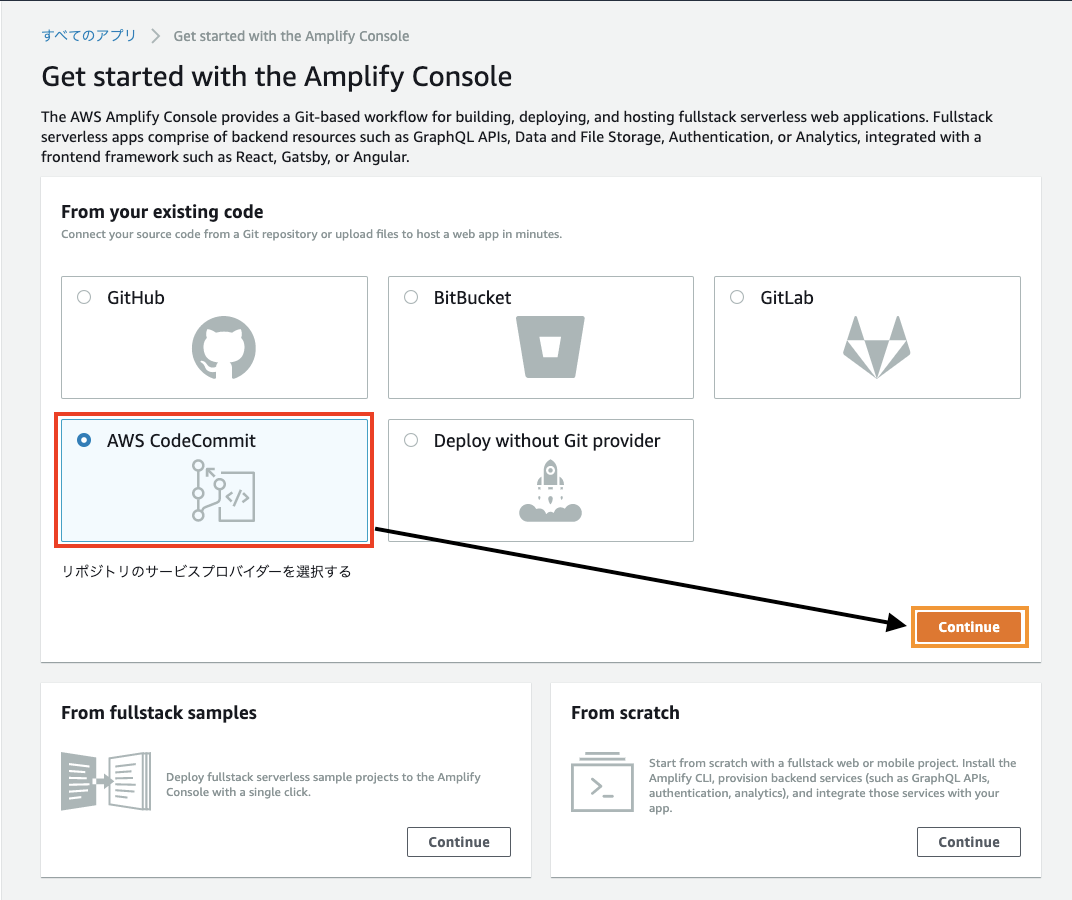 すべてのアプリ > Get started with the Amplify Console

Get started with the Amplify Console

The AWS Amplify Console provides a Git-based workflow for building, deploying, and hosting fullstack serverless web applications. Fullstack serverless apps comprise of backend resources such as GraphQL APIs, Data and File Storage, Authentication, or Analytics, integrated with a frontend framework such as React, Gatsby, or Angular.

From your existing code

Connect your source code from a Git repository or upload files to host a web app in minutes.

GitHub

BitBucket

GitLab

AWS CodeCommit

Deploy without Git provider

リポジトリのサービスプロバイダーを選択する

Continue

From fullstack samples

Deploy fullstack serverless sample projects to the Amplify Console with a single click.

Continue

From scratch

Start from scratch with a fullstack web or mobile project. Install the Amplify CLI, provision backend services (such as GraphQL APIs, authentication, analytics), and integrate those services with your app.

Continue