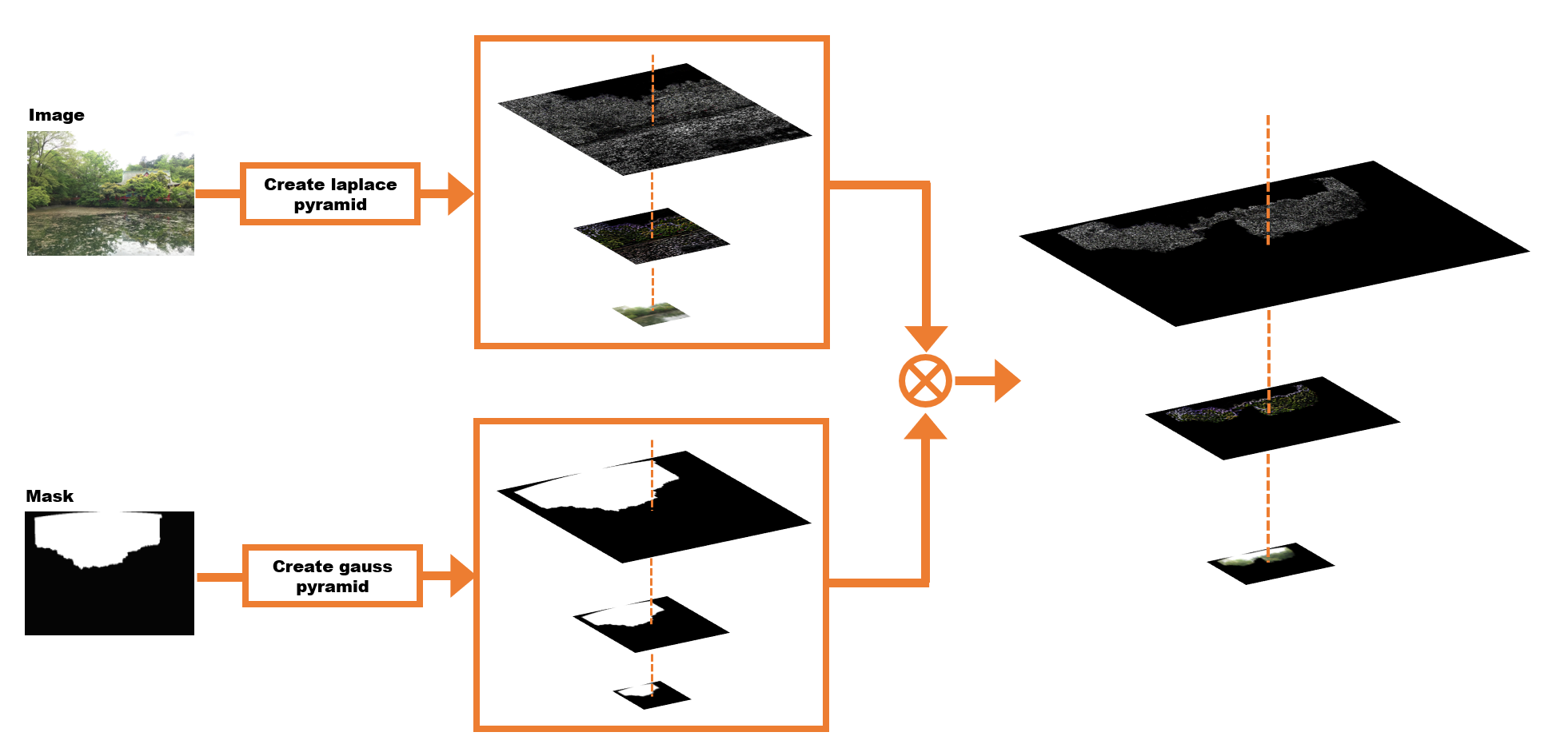 Image

Create laplace pyramid

Mask

Create gauss pyramid