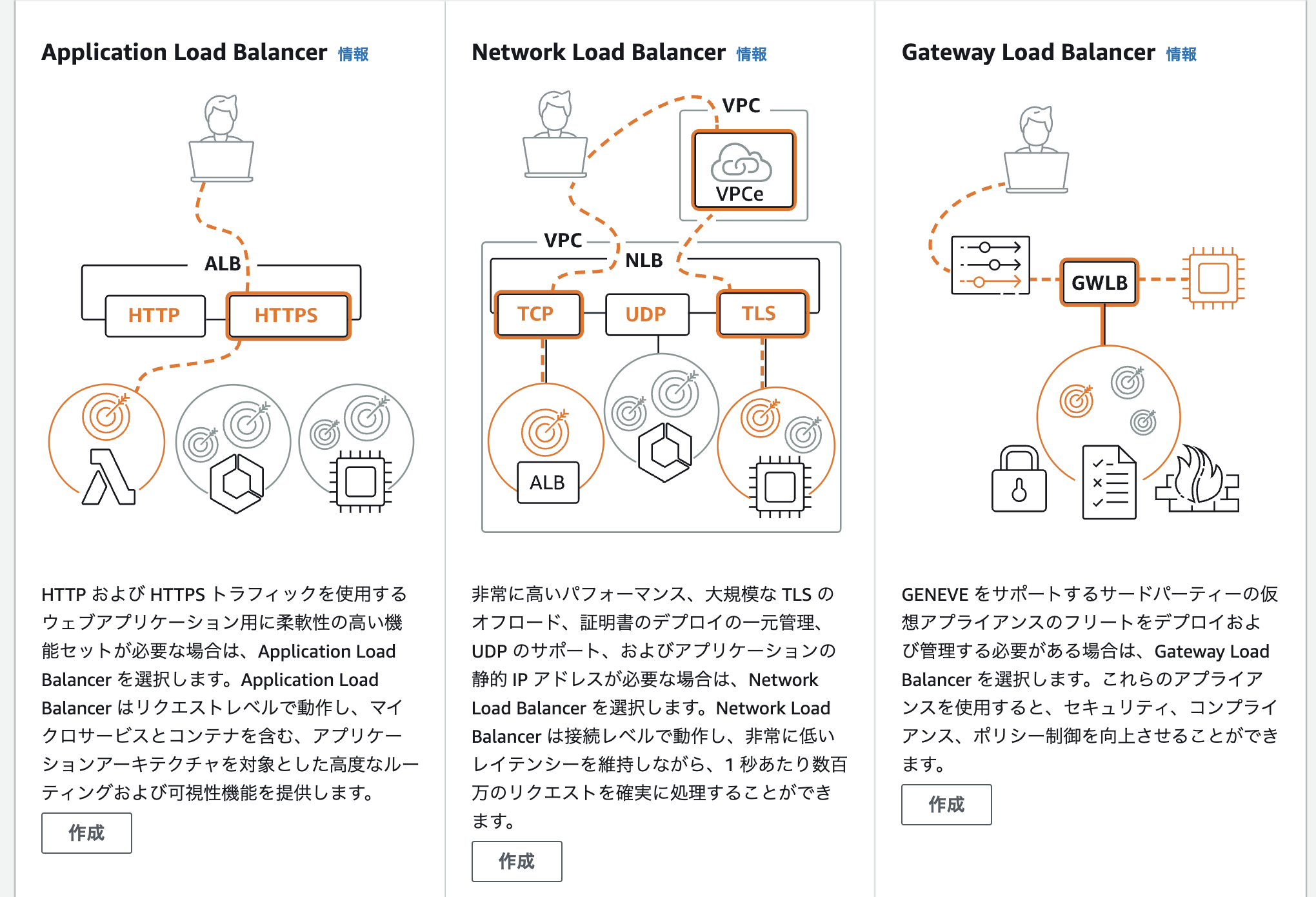 Application Load Balancer 情報

ALB

HTTP

HTTPS

HTTP および HTTPS トラフィックを使用するウェブアプリケーション用に柔軟性の高い機能セットが必要な場合は、Application Load Balancer を選択します。Application Load Balancer はリクエストレベルで動作し、マイクロサービスとコンテナを含む、アプリケーションアーキテクチャを対象とした高度なルーティングおよび可視性機能を提供します。

作成

Network Load Balancer 情報

VPC

VPCe

VPC

NLB

TCP

UDP

TLS

ALB

非常に高いパフォーマンス、大規模な TLS のオフロード、証明書のデプロイの一元管理、UDP のサポート、およびアプリケーションの静的 IP アドレスが必要な場合は、Network Load Balancer を選択します。Network Load Balancer は接続レベルで動作し、非常に低いレイテンシーを維持しながら、1 秒あたり数百万のリクエストを確実に処理することができます。

作成

Gateway Load Balancer 情報

GWLB

GENEVE をサポートするサードパーティーの仮想アプライアンスのフリートをデプロイおよび管理する必要がある場合は、Gateway Load Balancer を選択します。これらのアプライアンスを使用すると、セキュリティ、コンプライアンス、ポリシー制御を向上させることができます。

作成