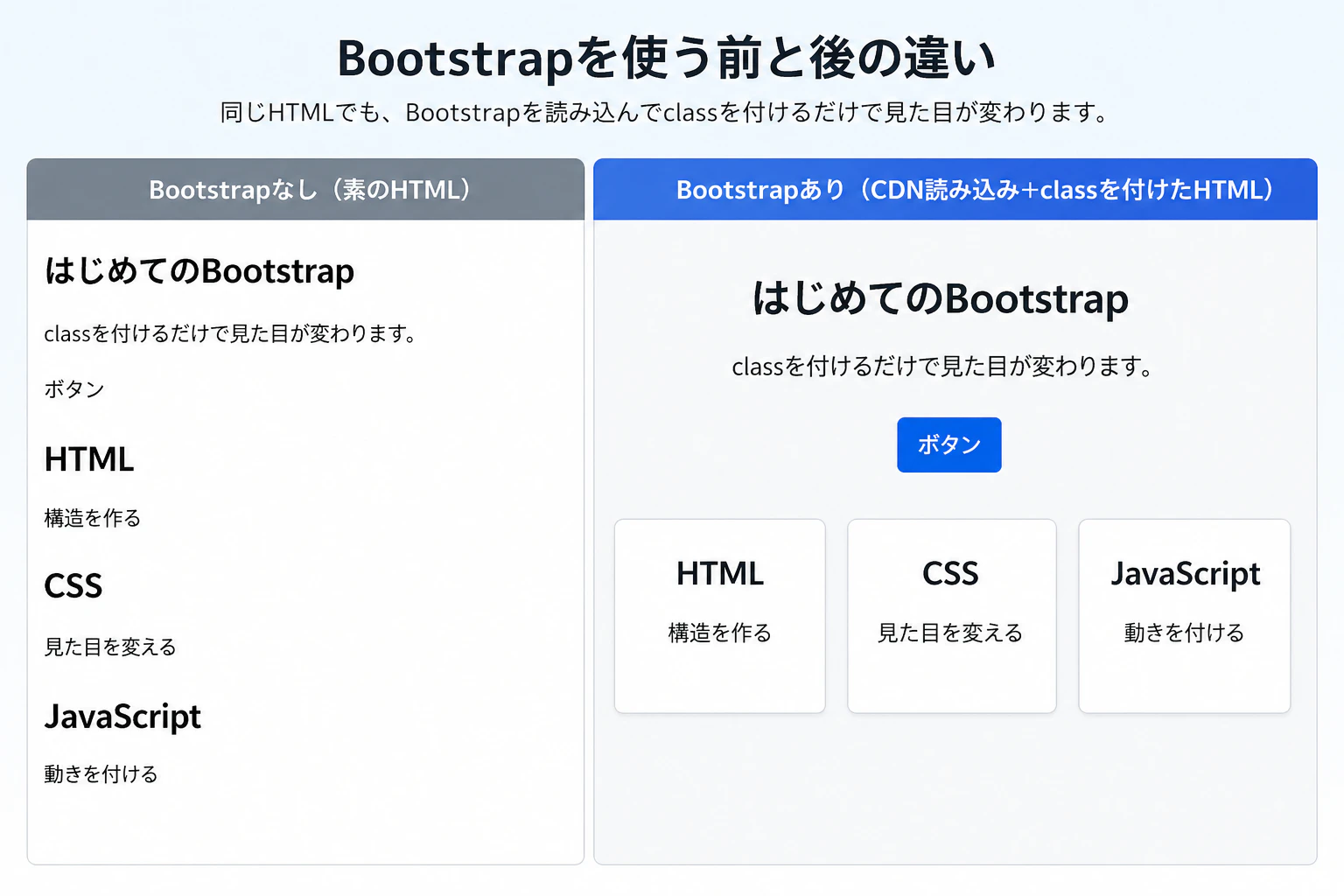 Bootstrapを使う前と後の違い

同じHTMLでも、Bootstrapを読み込んでclassを付けるだけで見た目が変わります。

Bootstrapなし（素のHTML）

はじめてのBootstrap

classを付けるだけで見た目が変わります。

ボタン

HTML

構造を作る

CSS

見た目を変える

JavaScript

動きを付ける

Bootstrapあり（CDN読み込み+classを付けたHTML）

はじめてのBootstrap

classを付けるだけで見た目が変わります。

ボタン

HTML

構造を作る

CSS

見た目を変える

JavaScript

動きを付ける