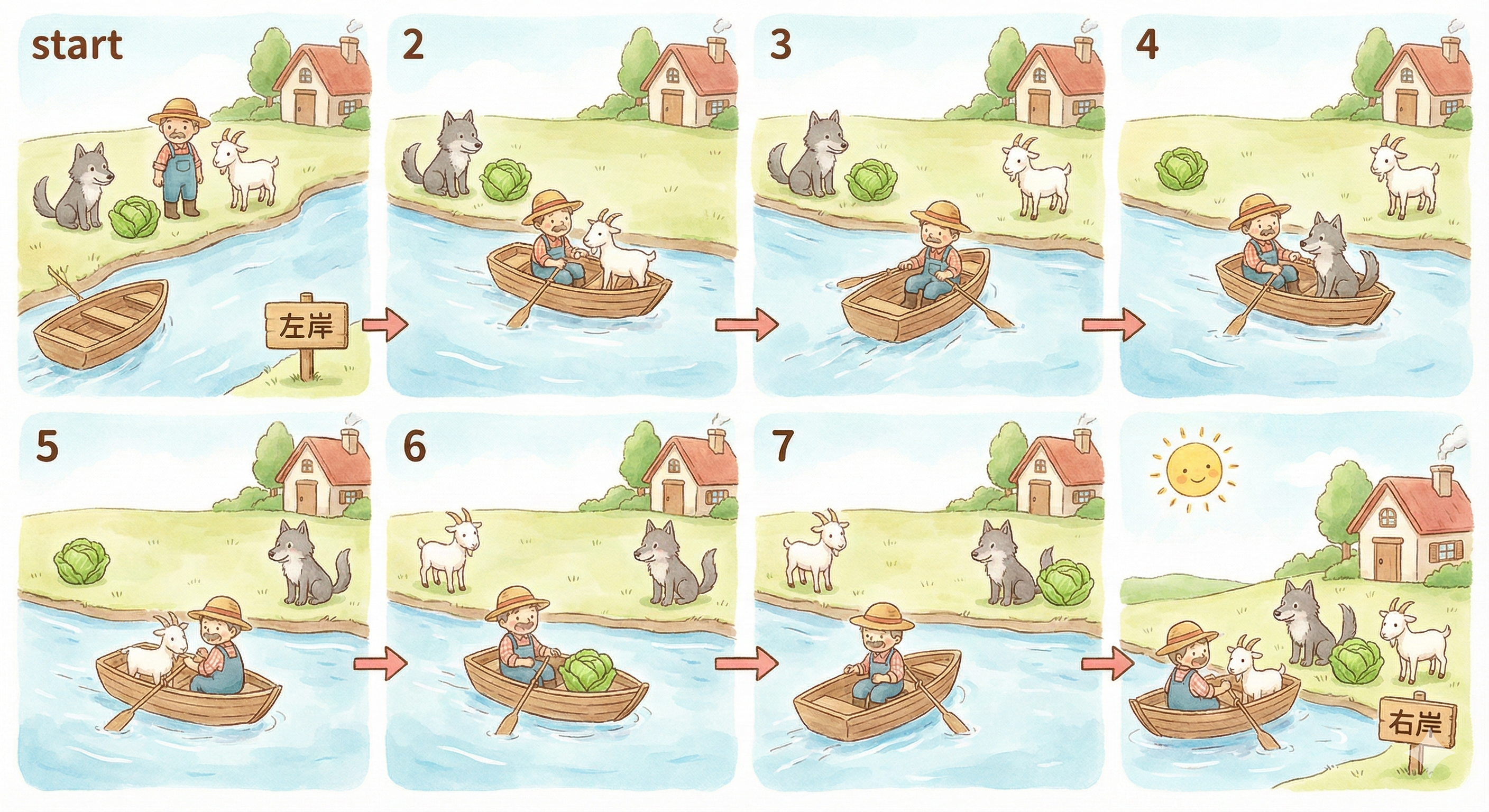 start

左岸

2

3

4

5

6

7

右岸