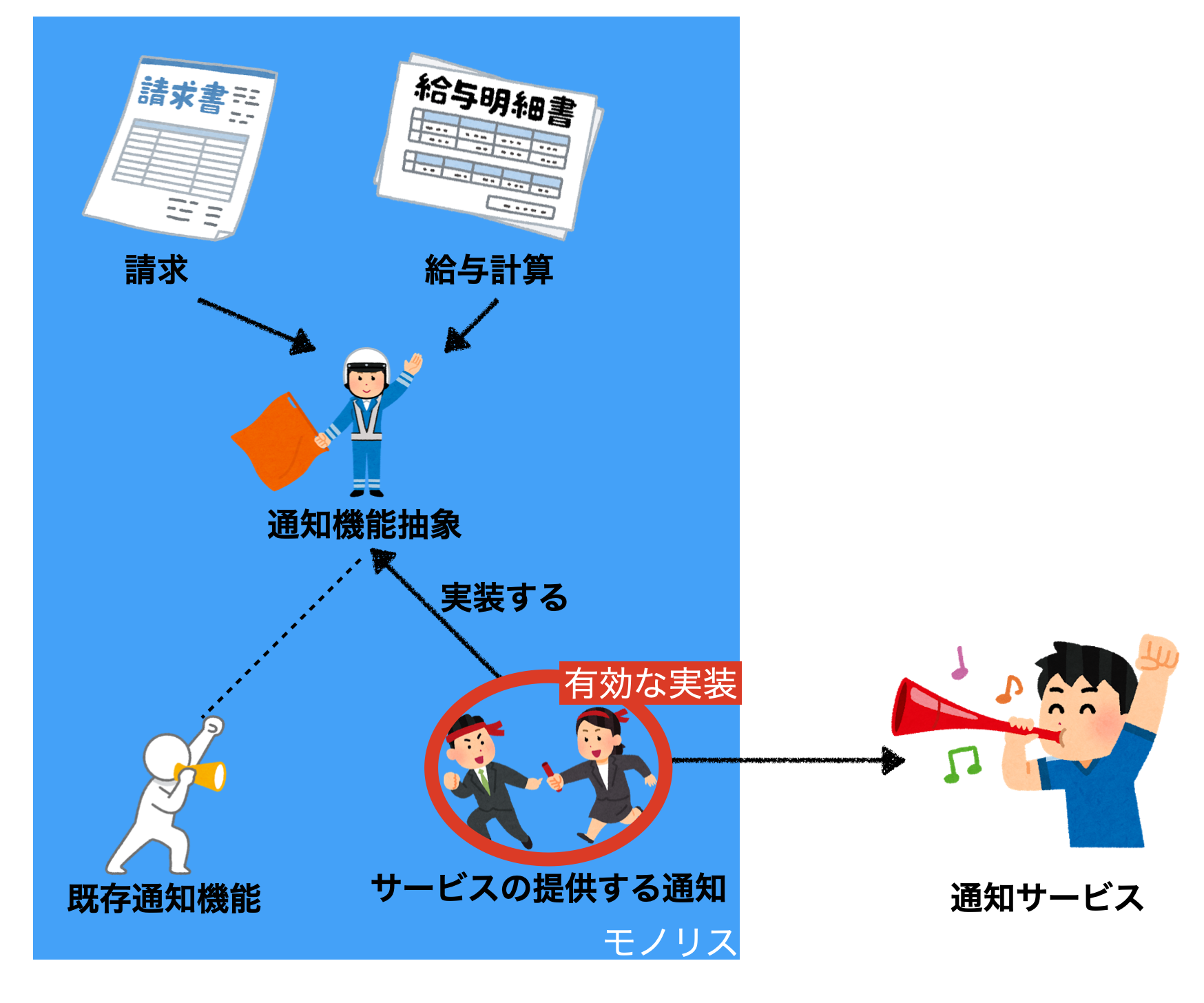 請求書

給与明細書

請求

給与計算

通知機能抽象

実装する

有効な実装

既存通知機能

サービスの提供する通知

通知サービス

モノリス