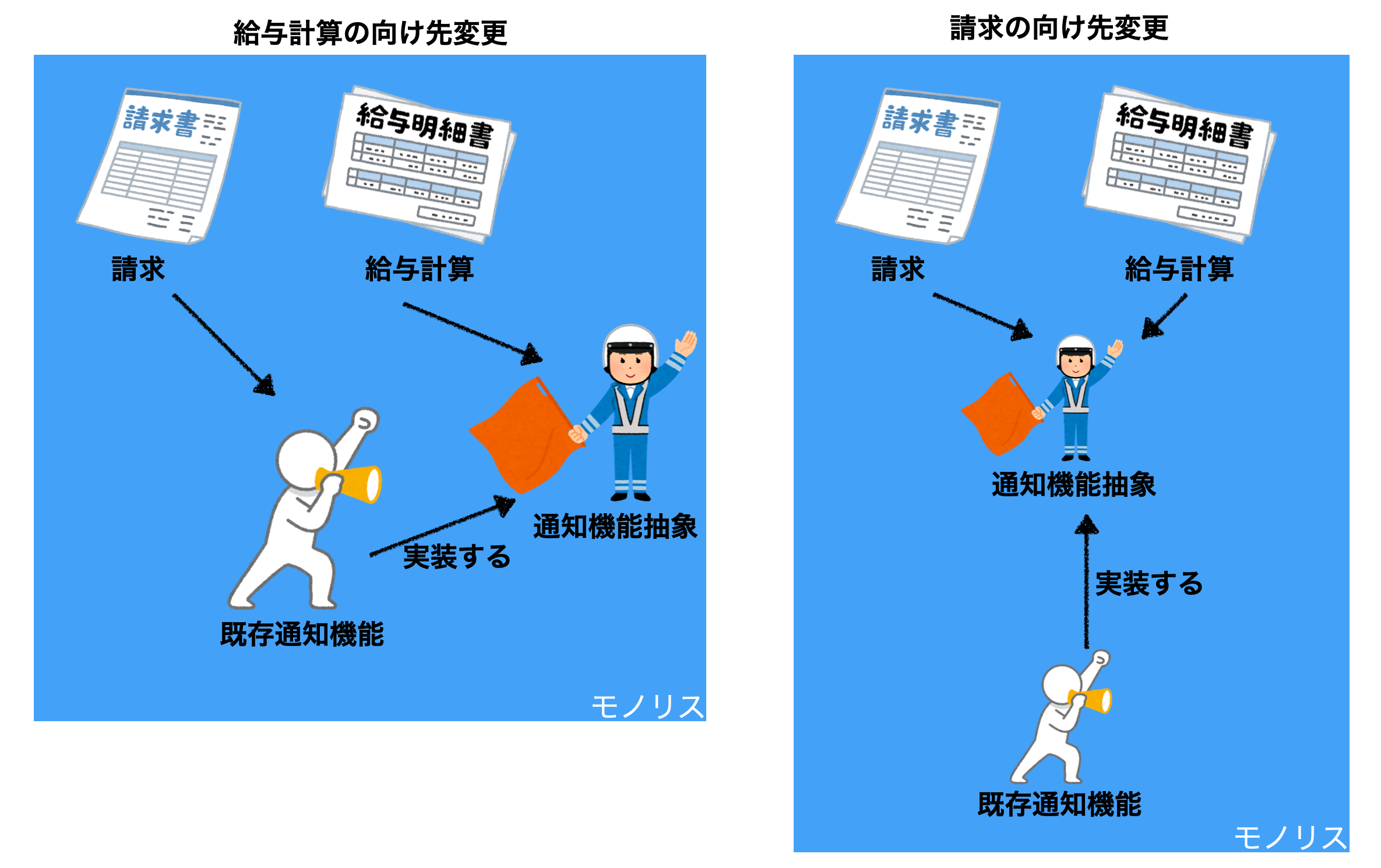 給与計算の向け先変更

請求書

給与明細書

請求

給与計算

通知機能抽象

実装する

既存通知機能

モノリス

請求の向け先変更

請求書

給与明細書

請求

給与計算

通知機能抽象

実装する

既存通知機能

モノリス