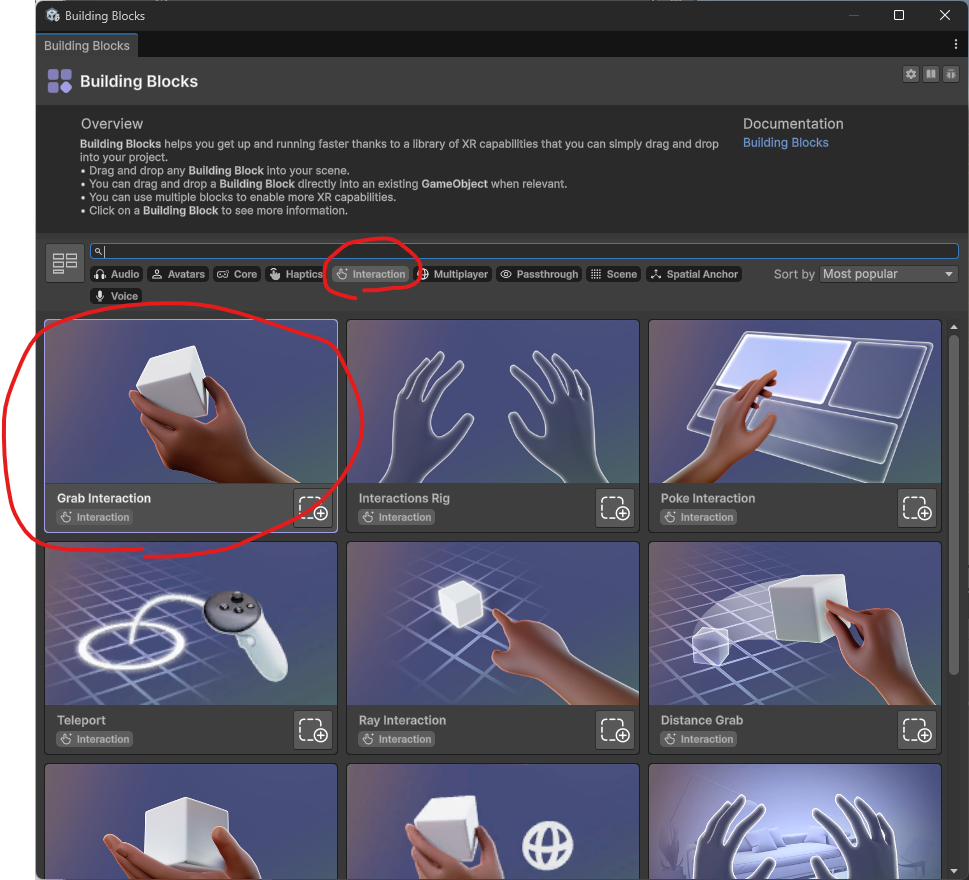 Building Blocks

Building Blocks

Building Blocks

Overview

Building Blocks helps you get up and running faster thanks to a library of XR capabilities that you can simply drag and drop into your project.
• Drag and drop any Building Block into your scene.
• You can drag and drop a Building Block directly into an existing GameObject when relevant.
• You can use multiple blocks to enable more XR capabilities.
• Click on a Building Block to see more information.

Documentation
Building Blocks

Audio Avatars Core Haptics Interaction Multiplayer Passthrough Scene Spatial Anchor
Voice

Sort by Most popular

Grab Interaction
Interaction

Interactions Rig
Interaction

Poke Interaction
Interaction

Teleport
Interaction

Ray Interaction
Interaction

Distance Grab
Interaction