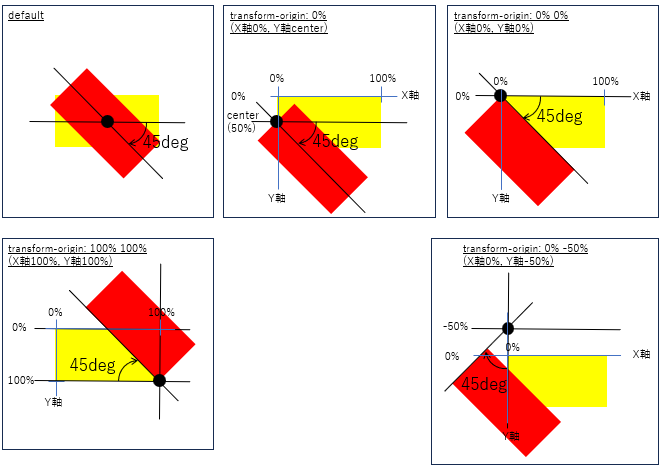 default

45deg

transform-origin: 0%
(X軸0%, Y軸center)

0%

100%

X軸

0%

center
(50%)

45deg

Y軸

transform-origin: 0% 0%
(X軸0%, Y軸0%)

0%

100%

0%

X軸

45deg

Y軸

transform-origin: 100% 100%
(X軸100%, Y軸100%)

0%

100%

0%

45deg

100%

Y軸

transform-origin: 0% -50%
(X軸0%, Y軸-50%)

-50%

0%

0%

X軸

45deg

Y軸