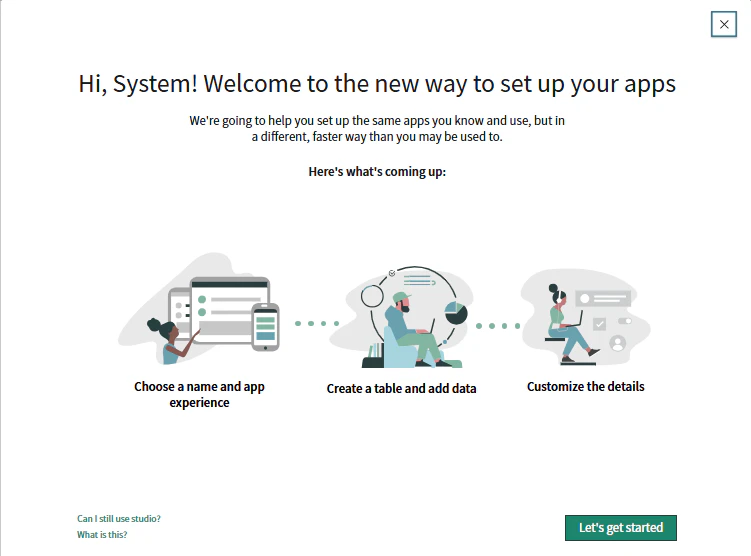 Hi, System! Welcome to the new way to set up your apps

We're going to help you set up the same apps you know and use, but in a different, faster way than you may be used to.

Here's what's coming up:

Choose a name and app experience

Create a table and add data

Customize the details

Can I still use studio?
What is this?

Let's get started