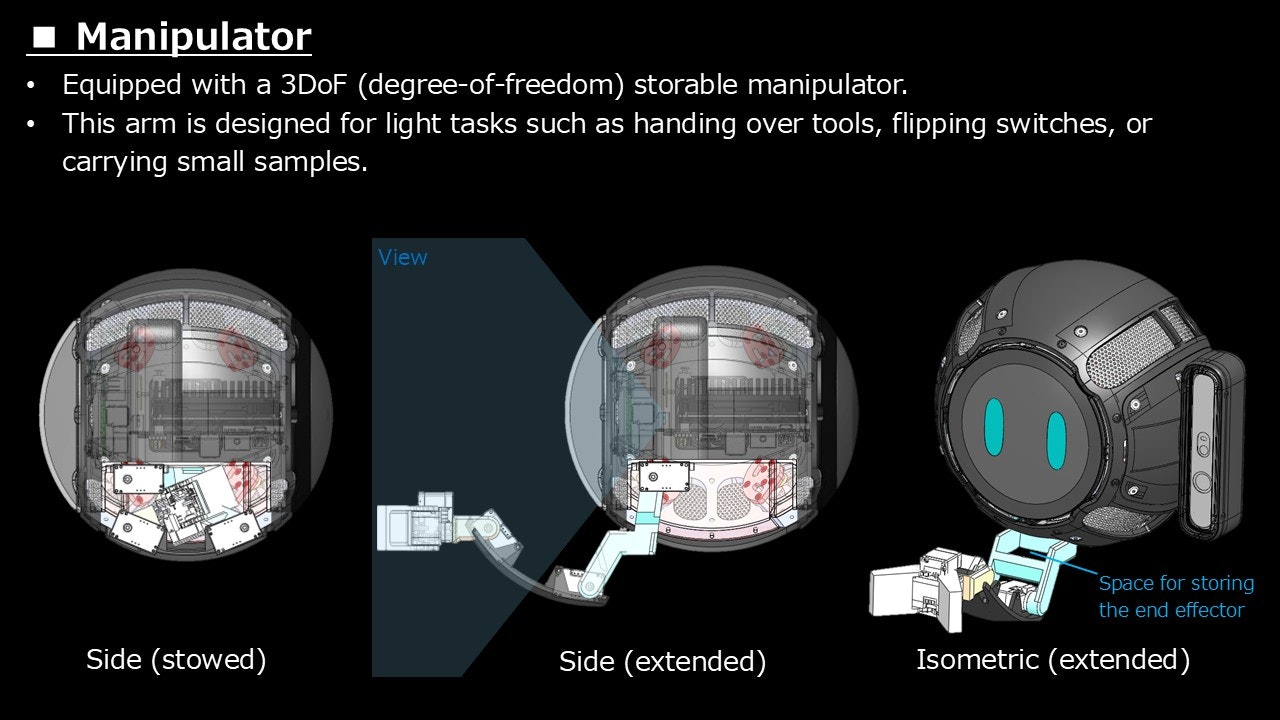 ■ Manipulator

• Equipped with a 3DoF (degree-of-freedom) storable manipulator.
• This arm is designed for light tasks such as handing over tools, flipping switches, or carrying small samples.

View

Space for storing the end effector

Side (stowed)

Side (extended)

Isometric (extended)