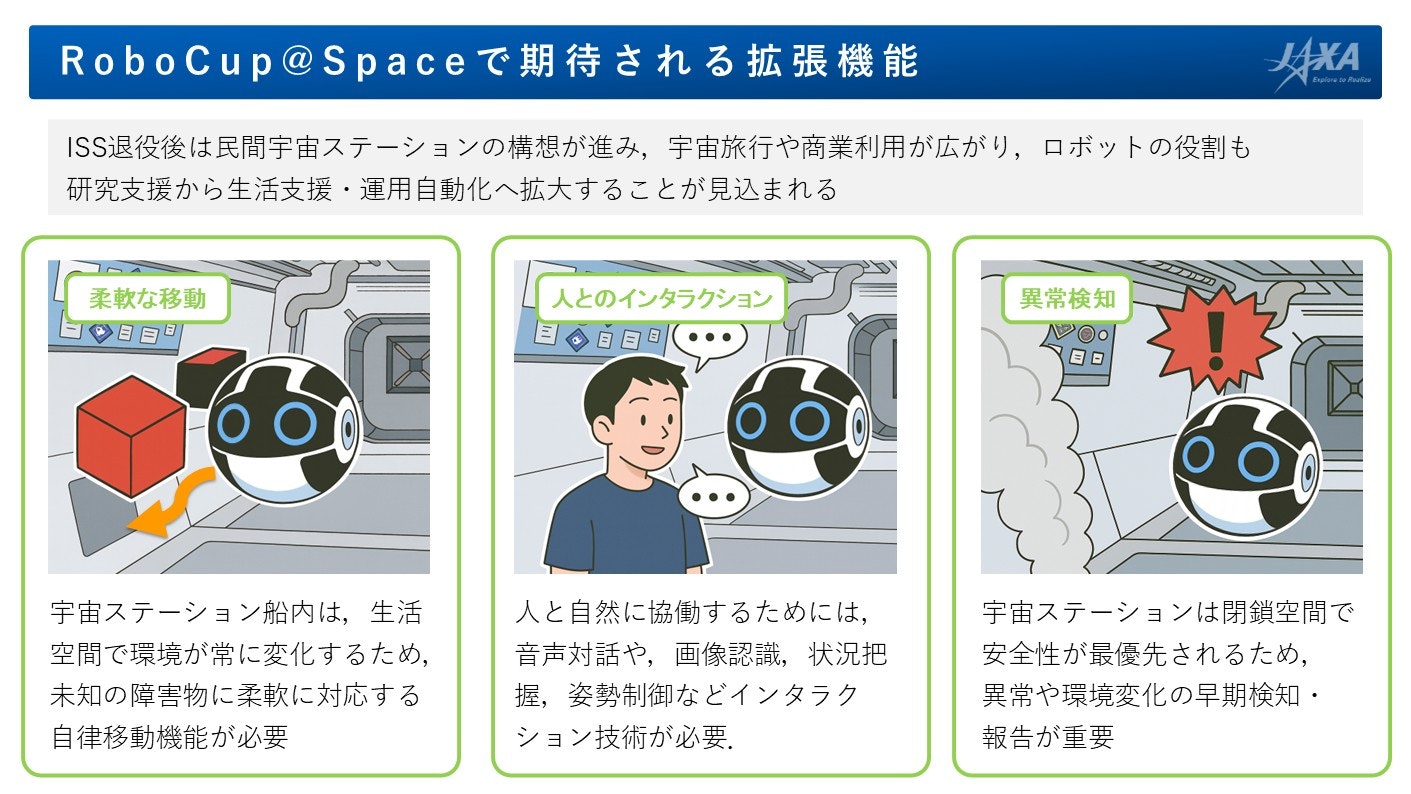 RoboCup@Spaceで期待される拡張機能

JAXA
Explore to Realize

ISS退役後は民間宇宙ステーションの構想が進み，宇宙旅行や商業利用が広がり，ロボットの役割も研究支援から生活支援・運用自動化へ拡大することが見込まれる

柔軟な移動

宇宙ステーション船内は，生活空間で環境が常に変化するため，未知の障害物に柔軟に対応する自律移動機能が必要

人とのインタラクション

人と自然に協働するためには，音声対話や，画像認識，状況把握，姿勢制御などインタラクション技術が必要.

異常検知

宇宙ステーションは閉鎖空間で安全性が最優先されるため，異常や環境変化の早期検知・報告が重要