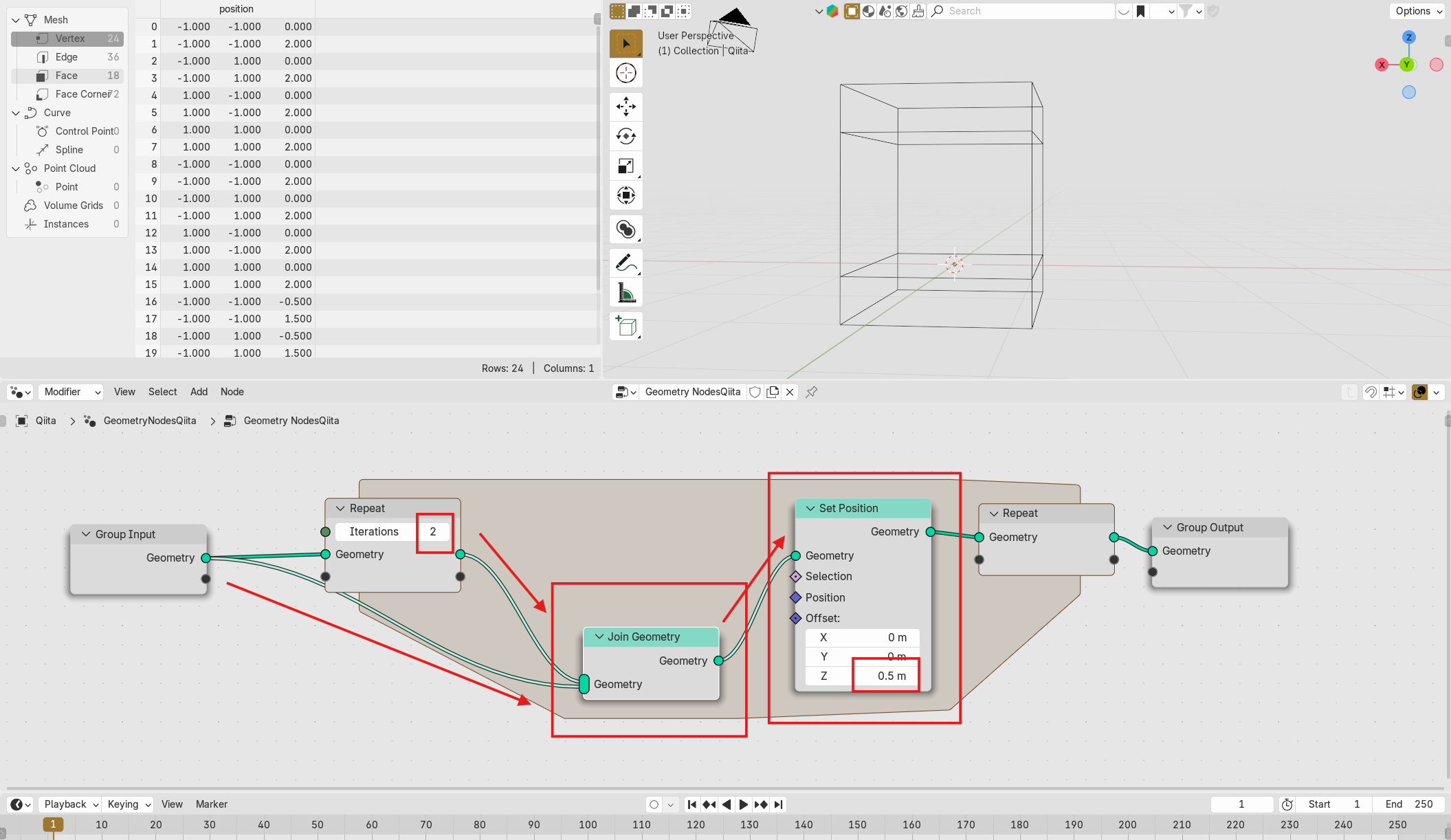 Mesh
Vertex 24
Edge 36
Face 18
Face Corner 72
Curve
Control Point 0
Spline 0
Point Cloud
Point 0
Volume Grids 0
Instances 0

| | position | | |
|---|---|---|---|
| 0 | -1.000 | -1.000 | 0.000 |
| 1 | -1.000 | -1.000 | 2.000 |
| 2 | -1.000 | 1.000 | 0.000 |
| 3 | -1.000 | 1.000 | 2.000 |
| 4 | 1.000 | -1.000 | 0.000 |
| 5 | 1.000 | -1.000 | 2.000 |
| 6 | 1.000 | 1.000 | 0.000 |
| 7 | 1.000 | 1.000 | 2.000 |
| 8 | -1.000 | -1.000 | 0.000 |
| 9 | -1.000 | -1.000 | 2.000 |
| 10 | -1.000 | 1.000 | 0.000 |
| 11 | -1.000 | 1.000 | 2.000 |
| 12 | 1.000 | -1.000 | 0.000 |
| 13 | 1.000 | -1.000 | 2.000 |
| 14 | 1.000 | 1.000 | 0.000 |
| 15 | 1.000 | 1.000 | 2.000 |
| 16 | -1.000 | -1.000 | -0.500 |
| 17 | -1.000 | -1.000 | 1.500 |
| 18 | -1.000 | 1.000 | -0.500 |
| 19 | -1.000 | 1.000 | 1.500 |

Rows: 24 | Columns: 1

Search
Options
User Perspective
(1) Collection | Qiita
Z
X
Y

Modifier View Select Add Node
Geometry NodesQiita
Qiita > GeometryNodesQiita > Geometry NodesQiita

Group Input
Geometry
Repeat
Iterations 2
Geometry
Join Geometry
Geometry
Geometry
Set Position
Geometry
Geometry
Selection
Position
Offset:
X 0 m
Y 0 m
Z 0.5 m
Repeat
Geometry
Group Output
Geometry

Playback Keying View Marker
1
Start 1
End 250
1 10 20 30 40 50 60 70 80 90 100 110 120 130 140 150 160 170 180 190 200 210 220 230 240 250