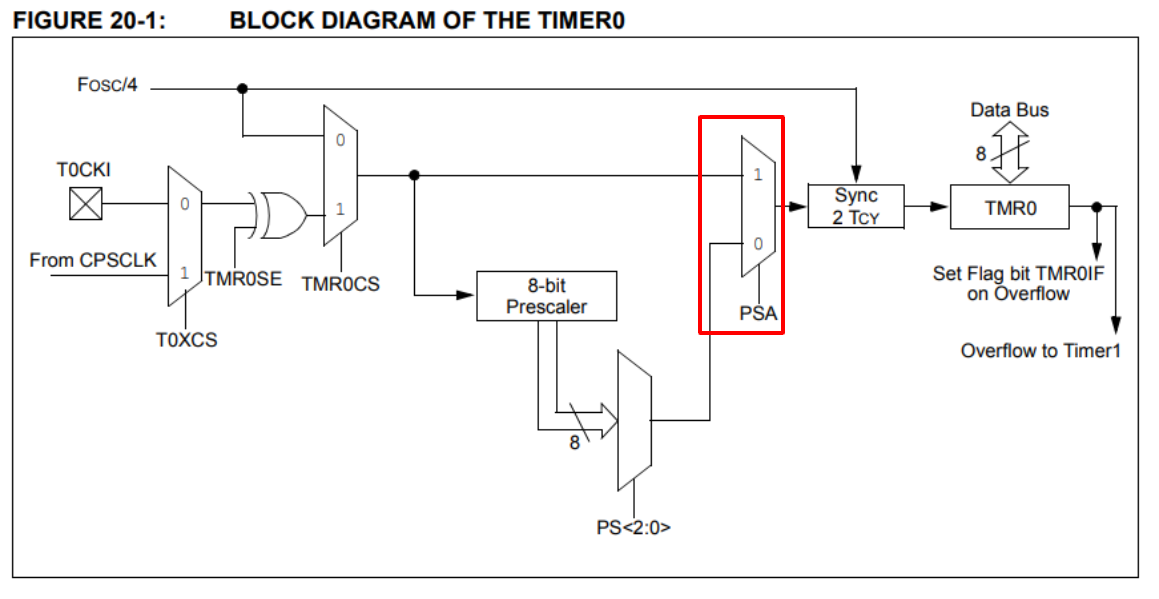 FIGURE 20-1: BLOCK DIAGRAM OF THE TIMER0

FOSC/4

T0CKI

From CPSCLK

0

1

T0XCS

TMR0SE

0

1

TMR0CS

8-bit Prescaler

8

PS<2:0>

1

0

PSA

Sync 2 TCY

Data Bus

8

TMR0

Set Flag bit TMR0IF on Overflow

Overflow to Timer1