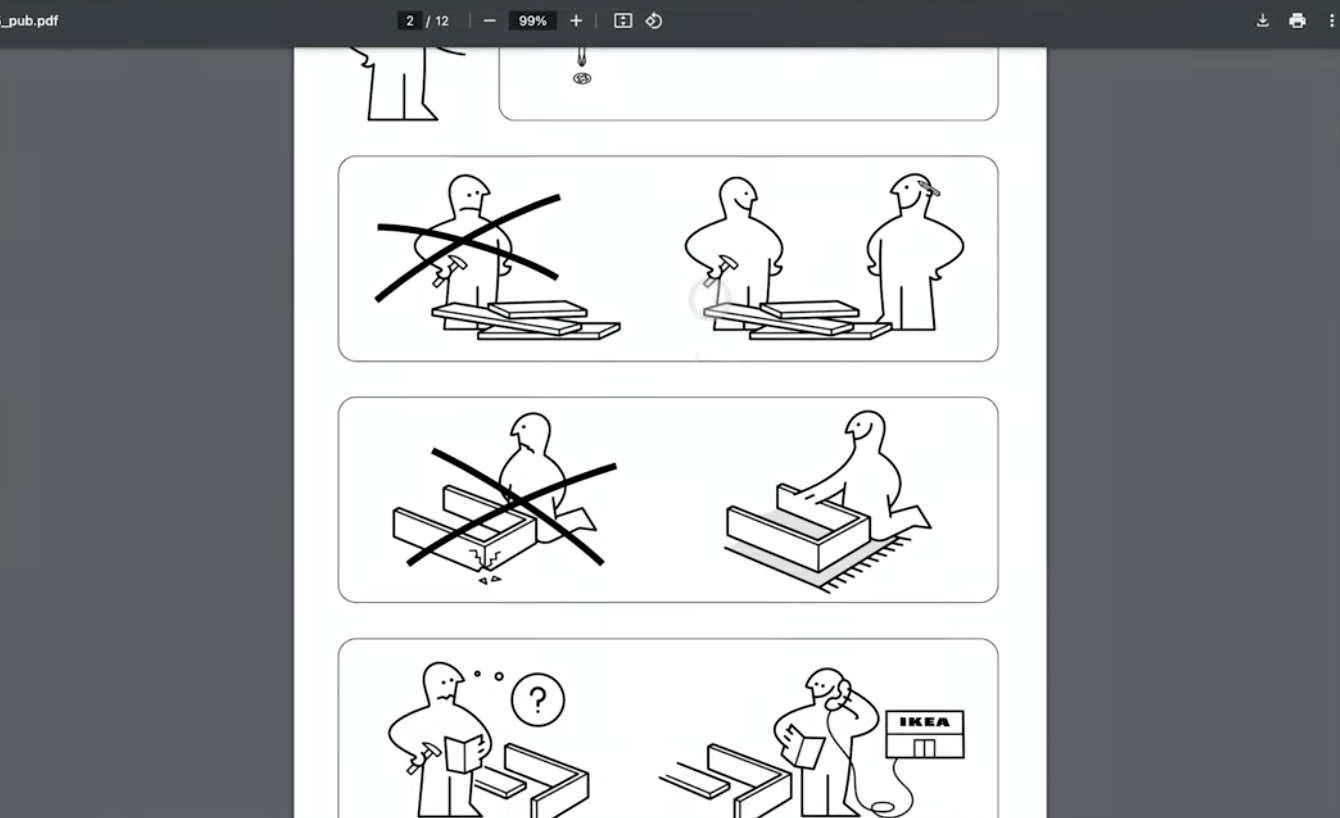 _pub.pdf

2 / 12

99%

?

IKEA