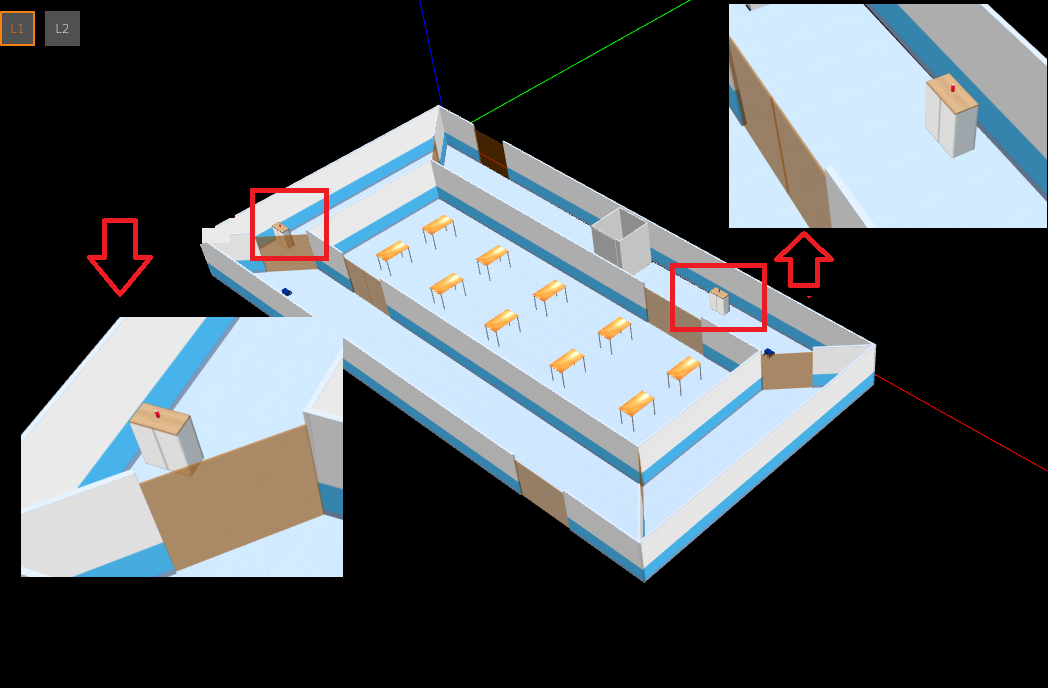 L1 L2