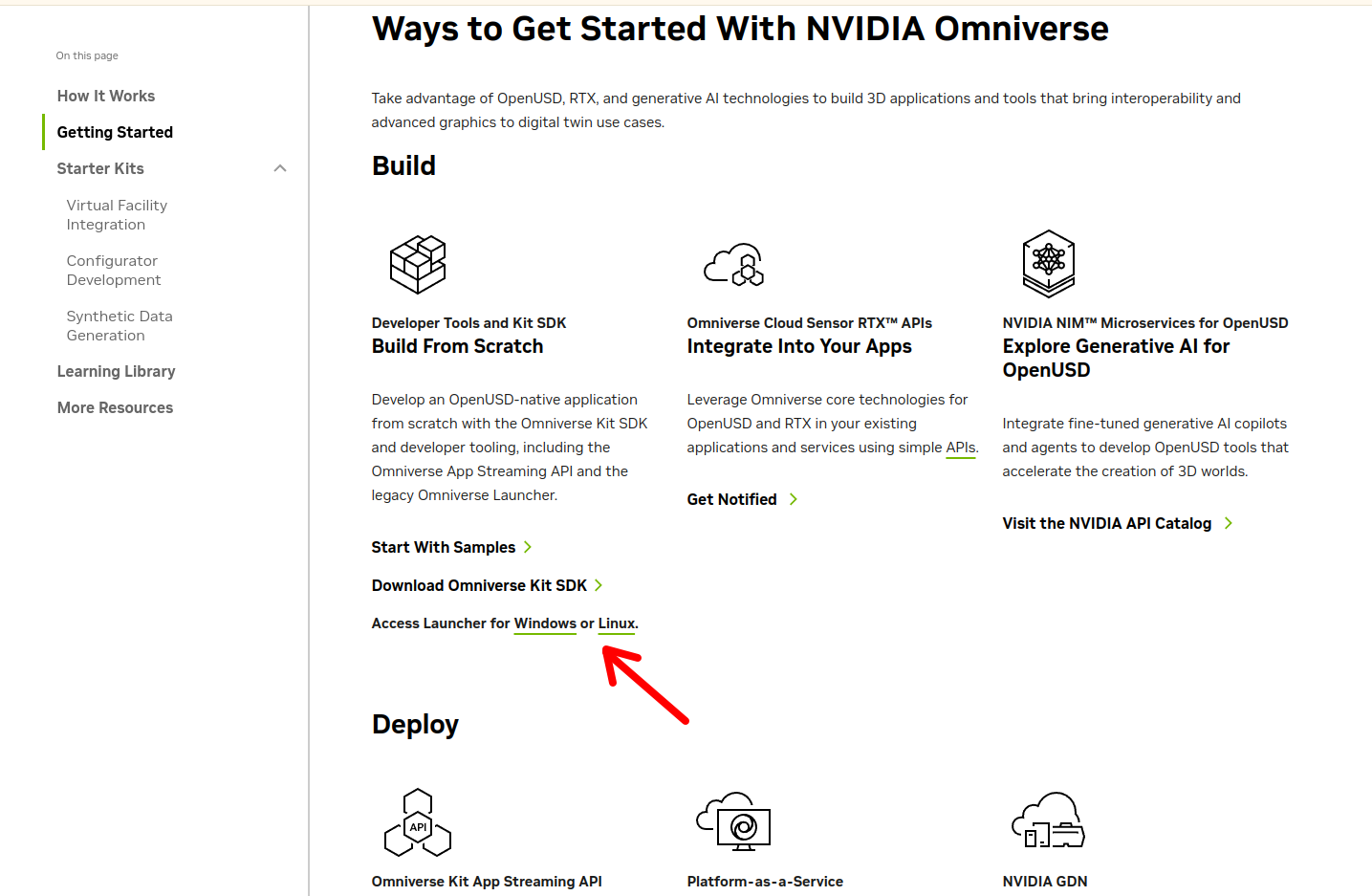 On this page

How It Works

Getting Started

Starter Kits

Virtual Facility Integration

Configurator Development

Synthetic Data Generation

Learning Library

More Resources

Ways to Get Started With NVIDIA Omniverse

Take advantage of OpenUSD, RTX, and generative AI technologies to build 3D applications and tools that bring interoperability and advanced graphics to digital twin use cases.

Build

Developer Tools and Kit SDK
Build From Scratch

Develop an OpenUSD-native application from scratch with the Omniverse Kit SDK and developer tooling, including the Omniverse App Streaming API and the legacy Omniverse Launcher.

Start With Samples

Download Omniverse Kit SDK

Access Launcher for Windows or Linux.

Omniverse Cloud Sensor RTX™ APIs
Integrate Into Your Apps

Leverage Omniverse core technologies for OpenUSD and RTX in your existing applications and services using simple APIs.

Get Notified

NVIDIA NIM™ Microservices for OpenUSD
Explore Generative AI for OpenUSD

Integrate fine-tuned generative AI copilots and agents to develop OpenUSD tools that accelerate the creation of 3D worlds.

Visit the NVIDIA API Catalog

Deploy

API

Omniverse Kit App Streaming API

Platform-as-a-Service

NVIDIA GDN