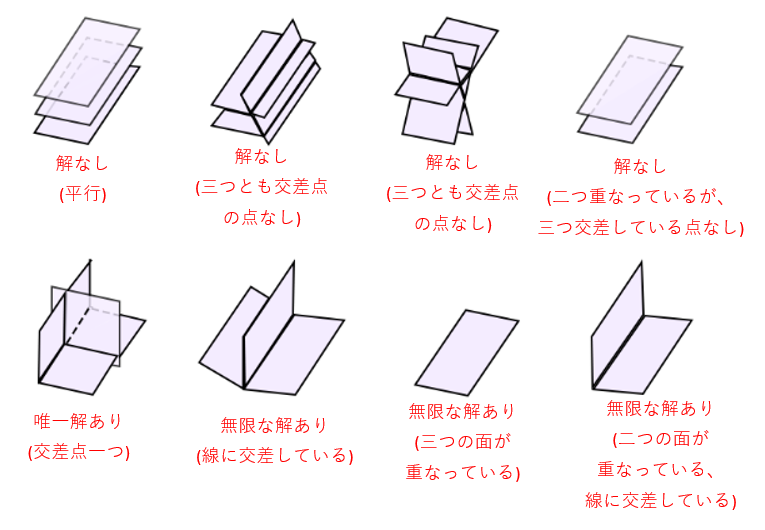 解なし
(平行)

解なし
(三つとも交差点の点なし)

解なし
(三つとも交差点の点なし)

解なし
(二つ重なっているが、三つ交差している点なし)

唯一解あり
(交差点一つ)

無限な解あり
(線に交差している)

無限な解あり
(三つの面が重なっている)

無限な解あり
(二つの面が重なっている、線に交差している)