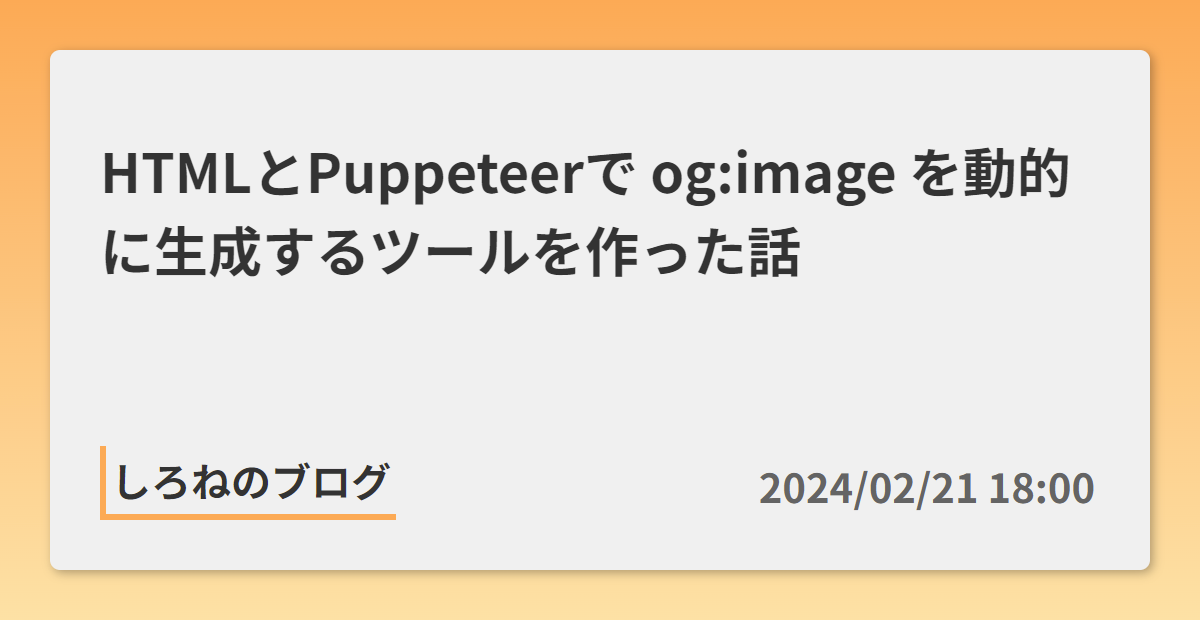 HTMLとPuppeteerで og:image を動的に生成するツールを作った話

しろねのブログ

2024/02/21 18:00