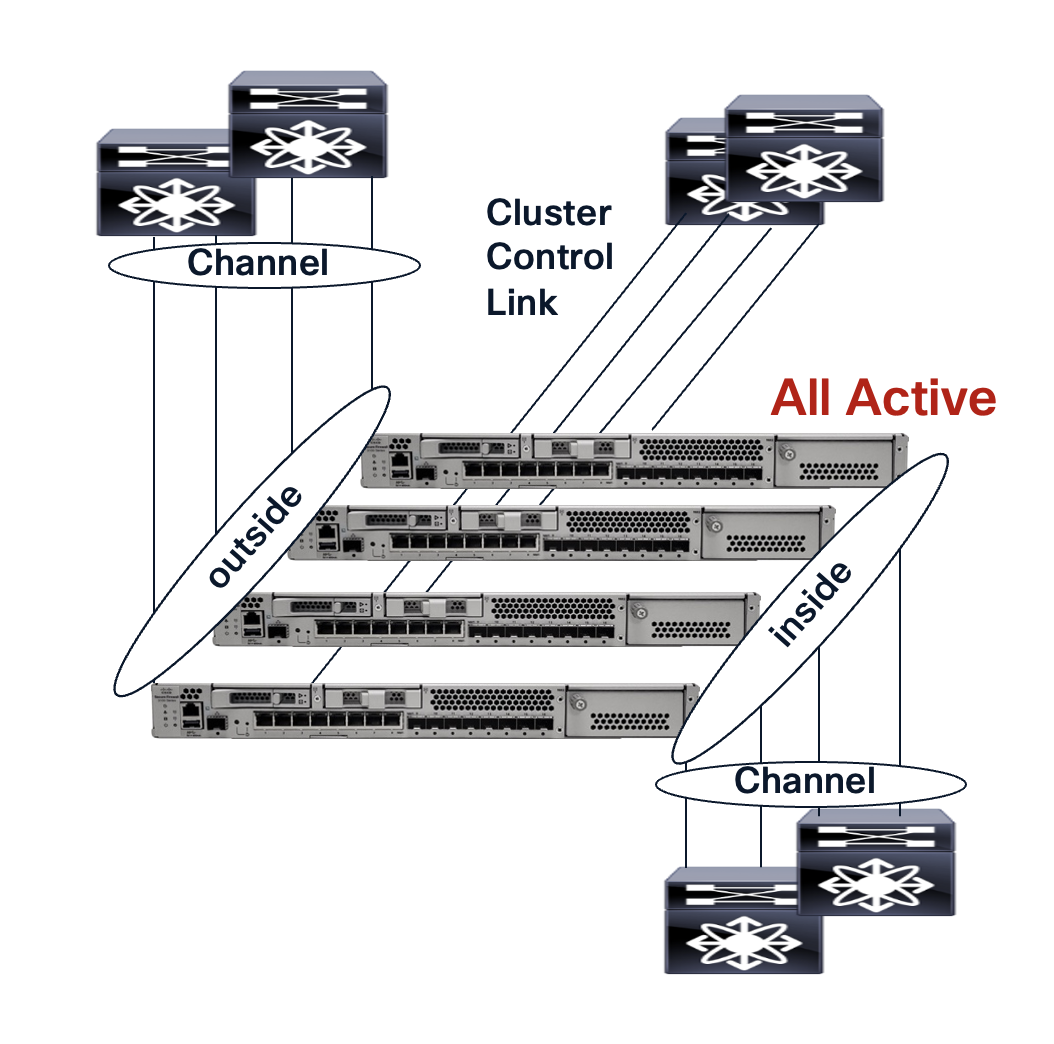 Channel

Cluster Control Link

All Active

outside

inside

Channel