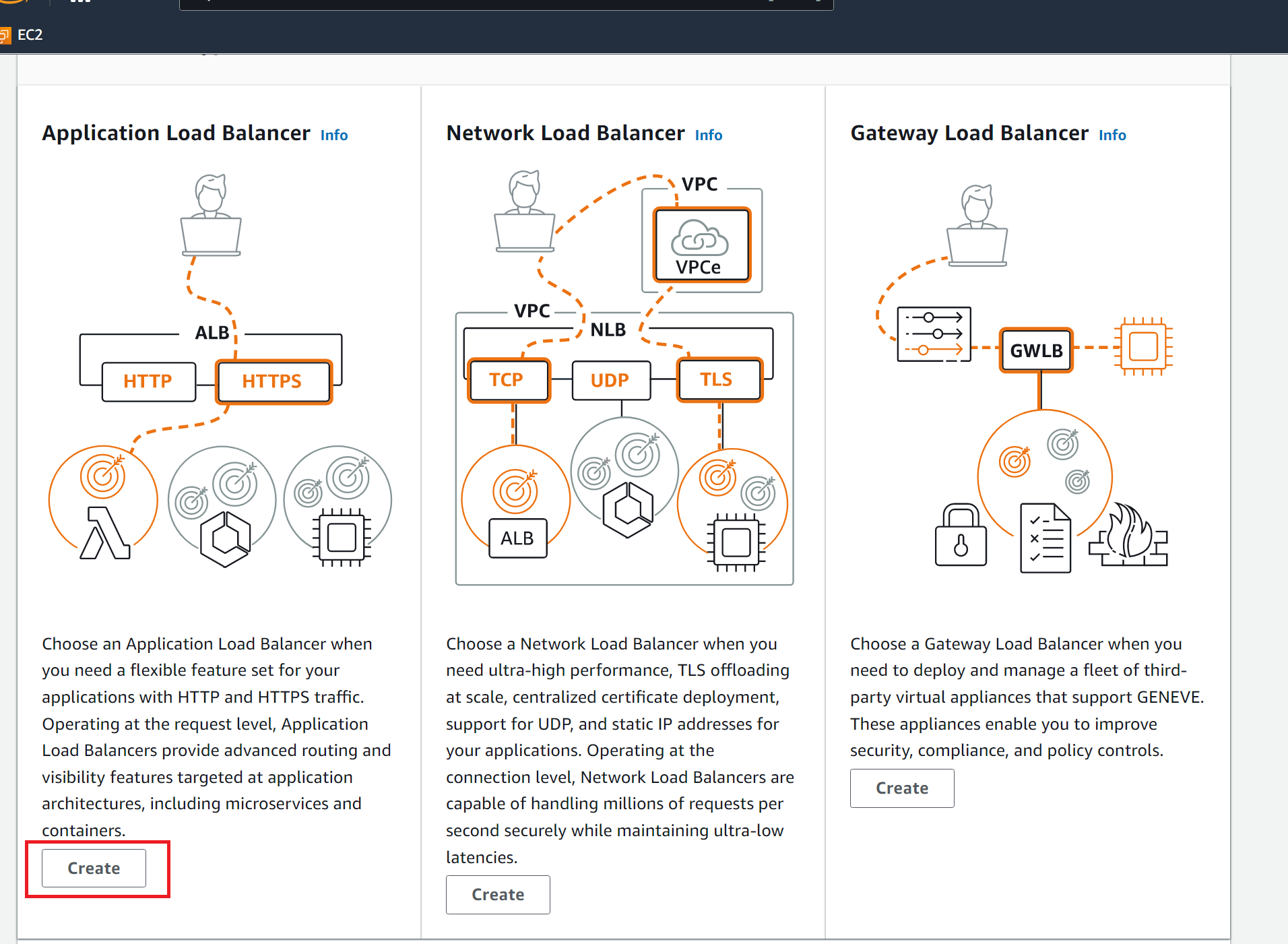 EC2

Application Load Balancer Info

ALB
HTTP
HTTPS

Choose an Application Load Balancer when you need a flexible feature set for your applications with HTTP and HTTPS traffic. Operating at the request level, Application Load Balancers provide advanced routing and visibility features targeted at application architectures, including microservices and containers.

Create

Network Load Balancer Info

VPC
VPCe
VPC
NLB
TCP
UDP
TLS
ALB

Choose a Network Load Balancer when you need ultra-high performance, TLS offloading at scale, centralized certificate deployment, support for UDP, and static IP addresses for your applications. Operating at the connection level, Network Load Balancers are capable of handling millions of requests per second securely while maintaining ultra-low latencies.

Create

Gateway Load Balancer Info

GWLB

Choose a Gateway Load Balancer when you need to deploy and manage a fleet of third-party virtual appliances that support GENEVE. These appliances enable you to improve security, compliance, and policy controls.

Create