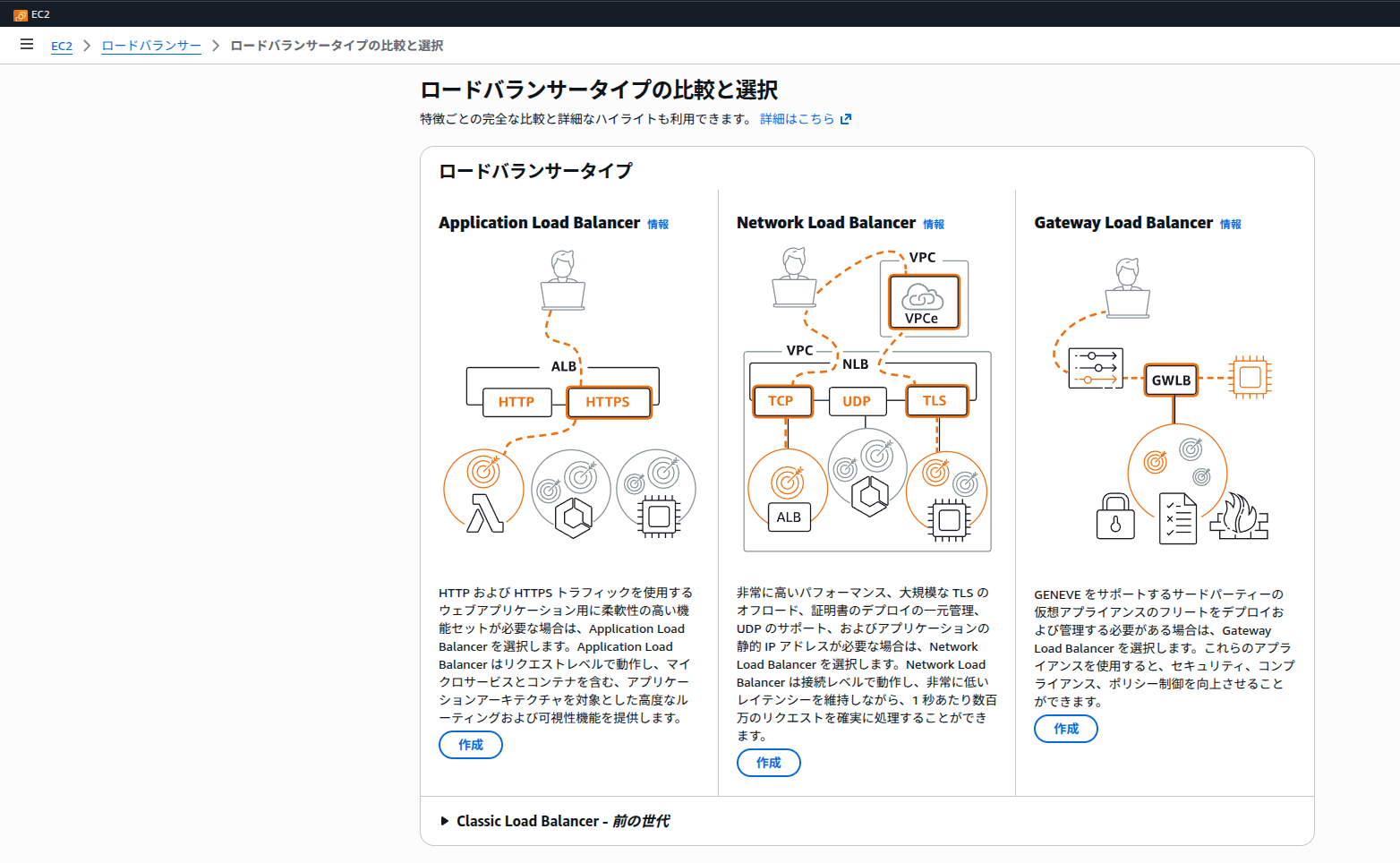 EC2

EC2 > ロードバランサー > ロードバランサータイプの比較と選択

ロードバランサータイプの比較と選択

特徴ごとの完全な比較と詳細なハイライトも利用できます。 詳細はこちら

ロードバランサータイプ

Application Load Balancer 情報

ALB
HTTP
HTTPS

HTTP および HTTPS トラフィックを使用するウェブアプリケーション用に柔軟性の高い機能セットが必要な場合は、Application Load Balancer を選択します。Application Load Balancer はリクエストレベルで動作し、マイクロサービスとコンテナを含む、アプリケーションアーキテクチャを対象とした高度なルーティングおよび可視性機能を提供します。

作成

Network Load Balancer 情報

VPC
VPCe
VPC
NLB
TCP
UDP
TLS
ALB

非常に高いパフォーマンス、大規模な TLS のオフロード、証明書のデプロイの一元管理、UDP のサポート、およびアプリケーションの静的 IP アドレスが必要な場合は、Network Load Balancer を選択します。Network Load Balancer は接続レベルで動作し、非常に低いレイテンシーを維持しながら、1 秒あたり数百万のリクエストを確実に処理することができます。

作成

Gateway Load Balancer 情報

GWLB

GENEVE をサポートするサードパーティーの仮想アプライアンスのフリートをデプロイおよび管理する必要がある場合は、Gateway Load Balancer を選択します。これらのアプライアンスを使用すると、セキュリティ、コンプライアンス、ポリシー制御を向上させることができます。

作成

Classic Load Balancer - 前の世代