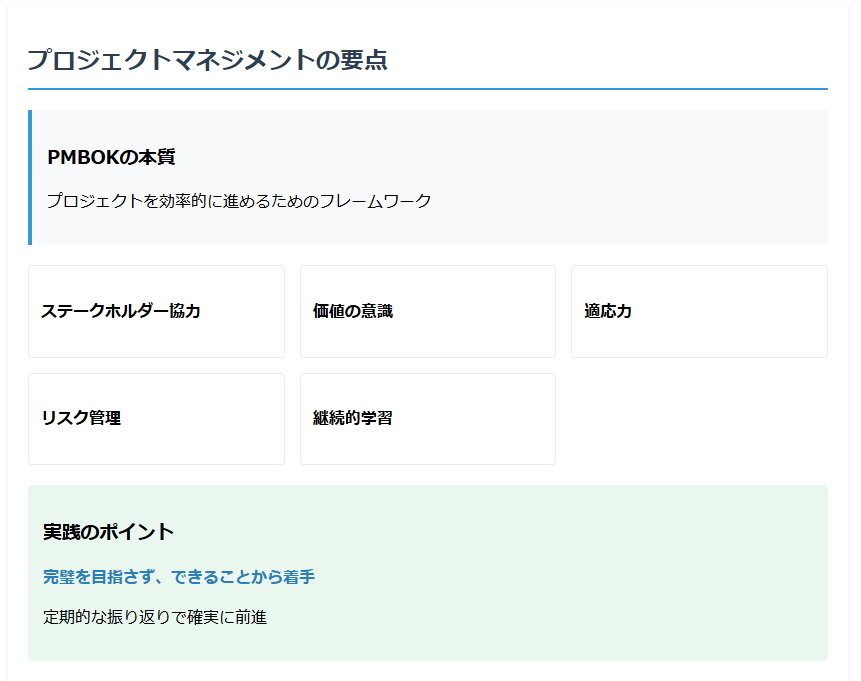 プロジェクトマネジメントの要点

PMBOKの本質

プロジェクトを効率的に進めるためのフレームワーク

ステークホルダー協力

価値の意識

適応力

リスク管理

継続的学習

実践のポイント

完璧を目指さず、できることから着手

定期的な振り返りで確実に前進