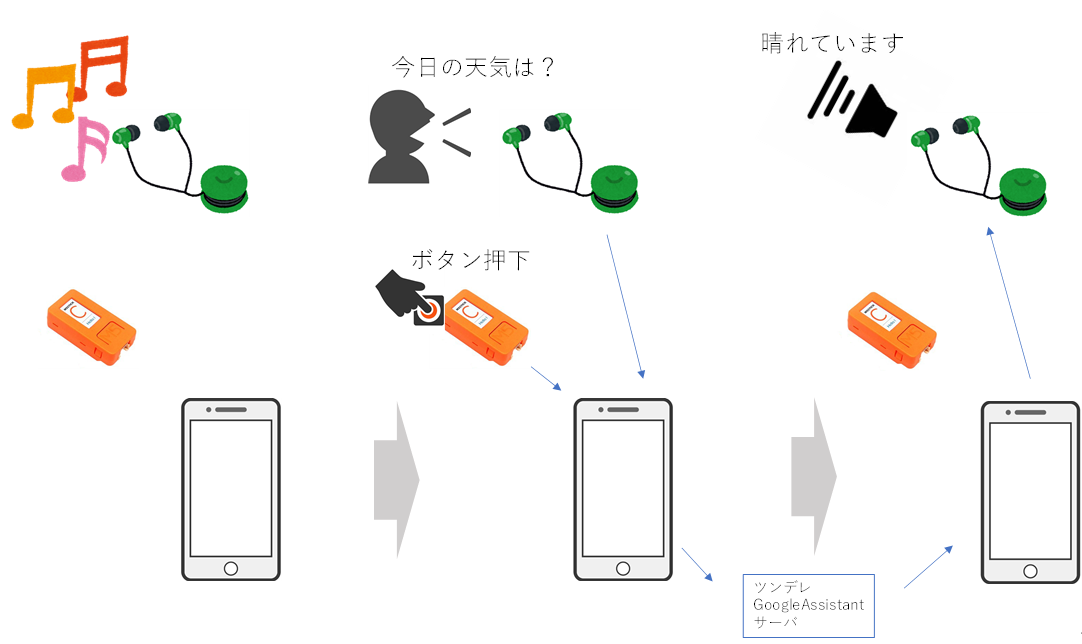 今日の天気は？

晴れています

ボタン押下

ツンデレ
GoogleAssistant
サーバ