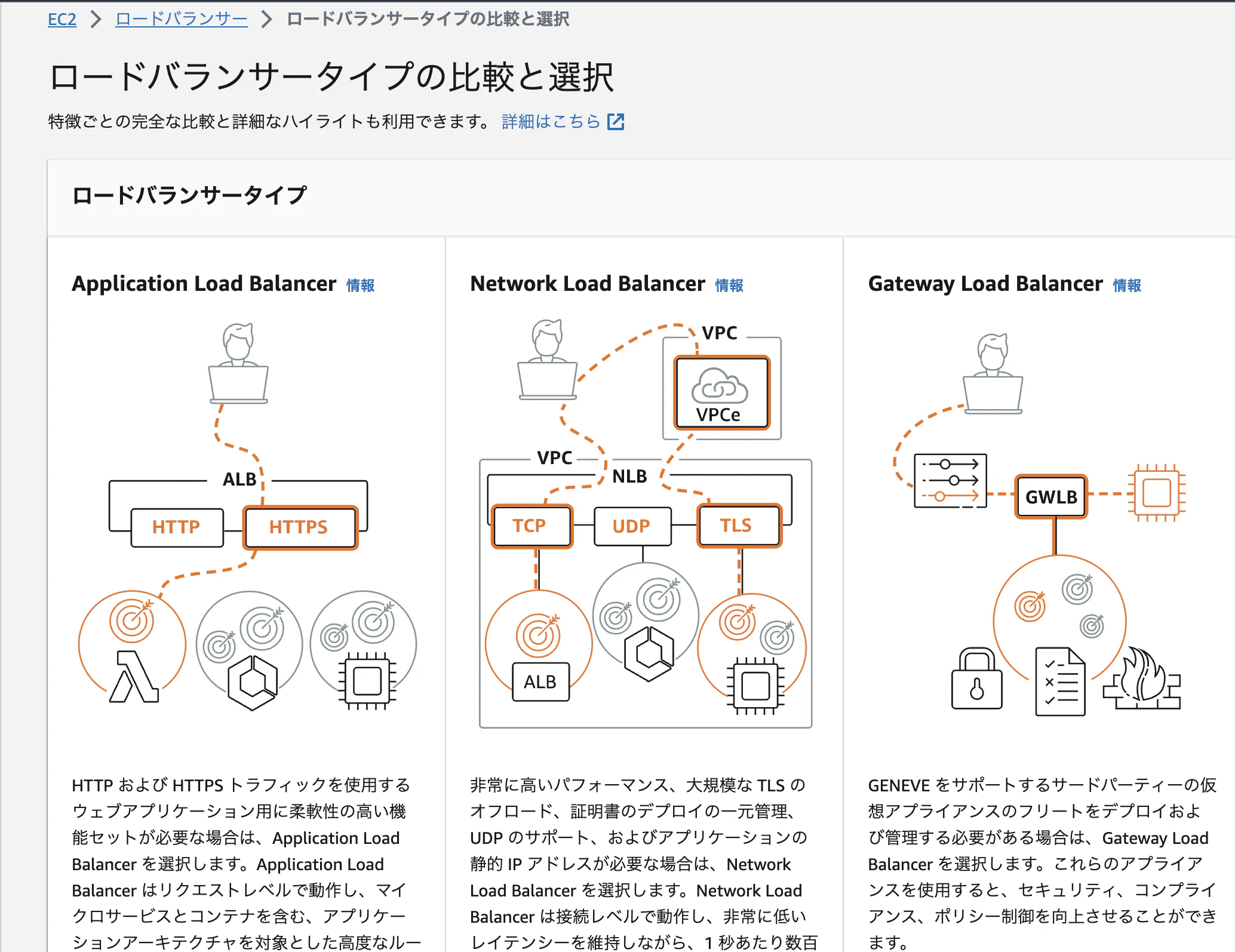 EC2 > ロードバランサー > ロードバランサータイプの比較と選択

ロードバランサータイプの比較と選択

特徴ごとの完全な比較と詳細なハイライトも利用できます。 詳細はこちら

ロードバランサータイプ

Application Load Balancer 情報

ALB

HTTP

HTTPS

HTTP および HTTPS トラフィックを使用するウェブアプリケーション用に柔軟性の高い機能セットが必要な場合は、Application Load Balancer を選択します。Application Load Balancer はリクエストレベルで動作し、マイクロサービスとコンテナを含む、アプリケーションアーキテクチャを対象とした高度なルー

Network Load Balancer 情報

VPC

VPCe

VPC

NLB

TCP

UDP

TLS

ALB

非常に高いパフォーマンス、大規模な TLS のオフロード、証明書のデプロイの一元管理、UDP のサポート、およびアプリケーションの静的 IP アドレスが必要な場合は、Network Load Balancer を選択します。Network Load Balancer は接続レベルで動作し、非常に低いレイテンシーを維持しながら、1 秒あたり数百

Gateway Load Balancer 情報

GWLB

GENEVE をサポートするサードパーティーの仮想アプライアンスのフリートをデプロイおよび管理する必要がある場合は、Gateway Load Balancer を選択します。これらのアプライアンスを使用すると、セキュリティ、コンプライアンス、ポリシー制御を向上させることができます。