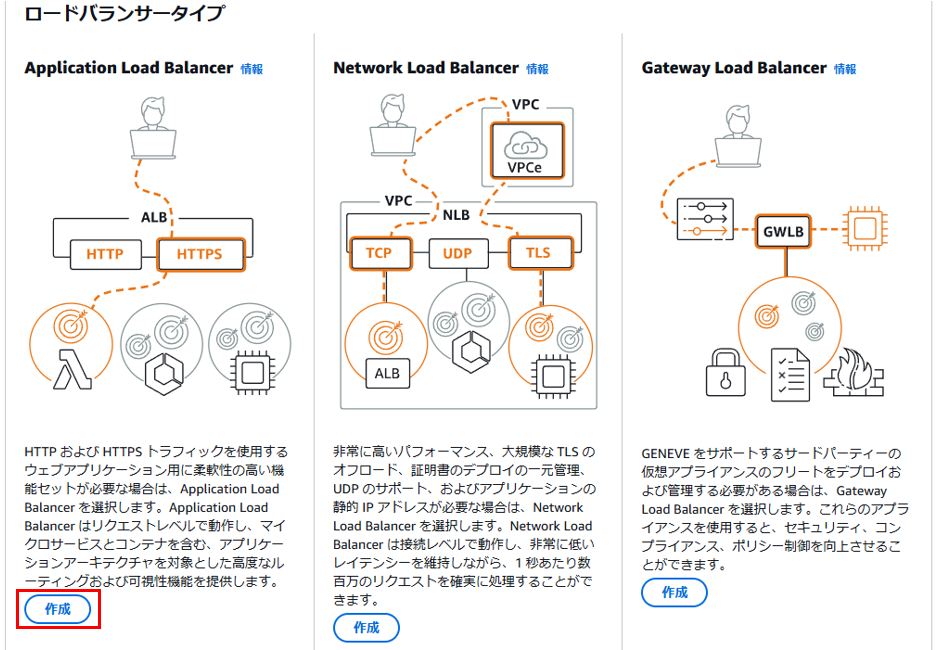 ロードバランサータイプ

Application Load Balancer 情報

ALB

HTTP

HTTPS

HTTP および HTTPS トラフィックを使用するウェブアプリケーション用に柔軟性の高い機能セットが必要な場合は、Application Load Balancer を選択します。Application Load Balancer はリクエストレベルで動作し、マイクロサービスとコンテナを含む、アプリケーションアーキテクチャを対象とした高度なルーティングおよび可視性機能を提供します。

作成

Network Load Balancer 情報

VPC

VPCe

VPC

NLB

TCP

UDP

TLS

ALB

非常に高いパフォーマンス、大規模な TLS のオフロード、証明書のデプロイの一元管理、UDP のサポート、およびアプリケーションの静的 IP アドレスが必要な場合は、Network Load Balancer を選択します。Network Load Balancer は接続レベルで動作し、非常に低いレイテンシーを維持しながら、1 秒あたり数百万のリクエストを確実に処理することができます。

作成

Gateway Load Balancer 情報

GWLB

GENEVE をサポートするサードパーティーの仮想アプライアンスのフリートをデプロイおよび管理する必要がある場合は、Gateway Load Balancer を選択します。これらのアプライアンスを使用すると、セキュリティ、コンプライアンス、ポリシー制御を向上させることができます。

作成