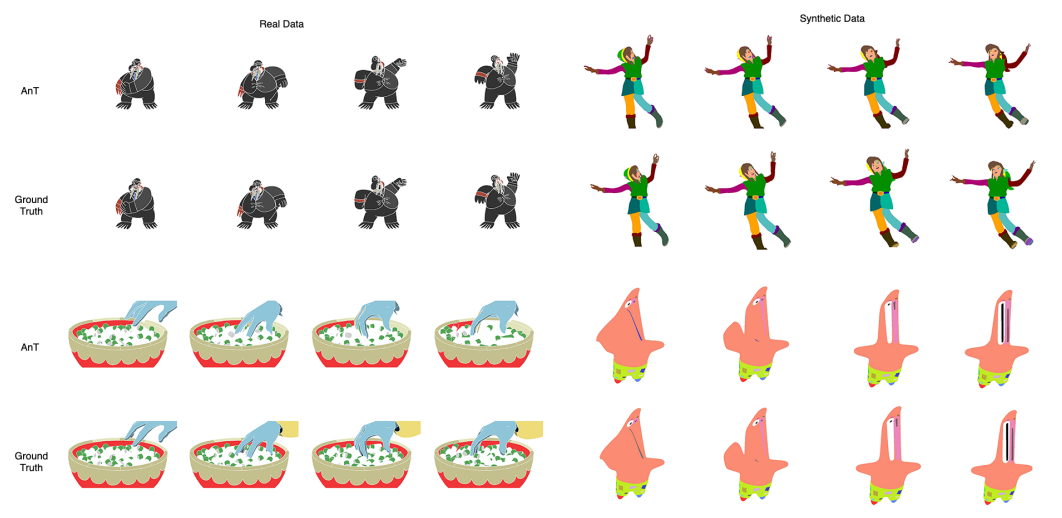 Real Data

Synthetic Data

AnT

Ground Truth

AnT

Ground Truth