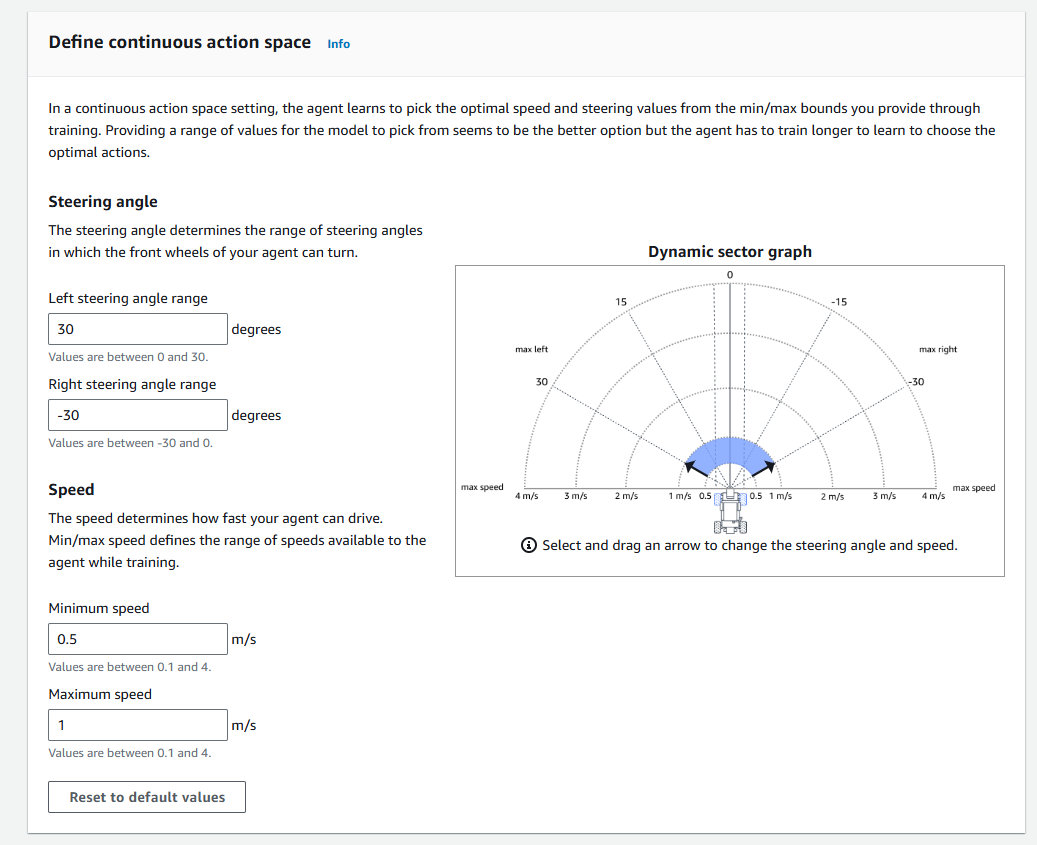 Define continuous action space Info

In a continuous action space setting, the agent learns to pick the optimal speed and steering values from the min/max bounds you provide through training. Providing a range of values for the model to pick from seems to be the better option but the agent has to train longer to learn to choose the optimal actions.

Steering angle

The steering angle determines the range of steering angles in which the front wheels of your agent can turn.

Left steering angle range

30 degrees

Values are between 0 and 30.

Right steering angle range

-30 degrees

Values are between -30 and 0.

Speed

The speed determines how fast your agent can drive. Min/max speed defines the range of speeds available to the agent while training.

Minimum speed

0.5 m/s

Values are between 0.1 and 4.

Maximum speed

1 m/s

Values are between 0.1 and 4.

Reset to default values

Dynamic sector graph

0
15
-15
max left
max right
30
-30
max speed
4 m/s
3 m/s
2 m/s
1 m/s
0.5
0.5
1 m/s
2 m/s
3 m/s
4 m/s
max speed

Select and drag an arrow to change the steering angle and speed.