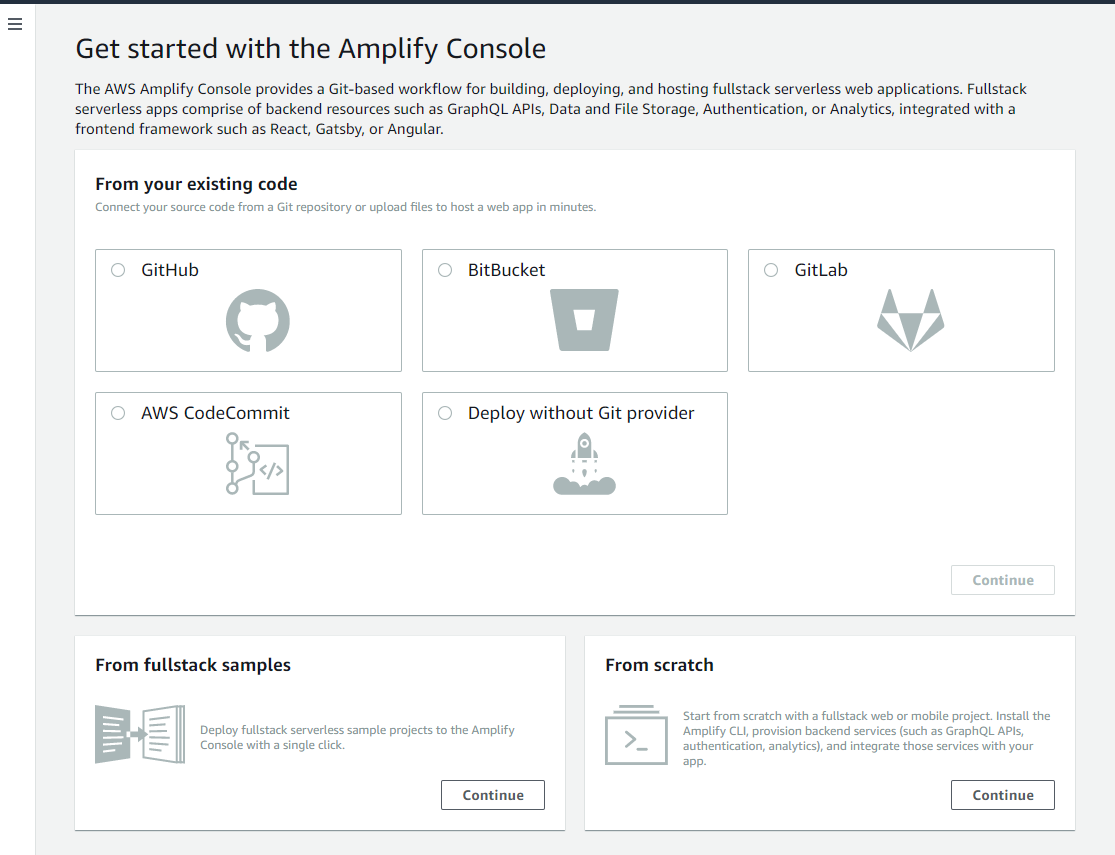 Get started with the Amplify Console

The AWS Amplify Console provides a Git-based workflow for building, deploying, and hosting fullstack serverless web applications. Fullstack serverless apps comprise of backend resources such as GraphQL APIs, Data and File Storage, Authentication, or Analytics, integrated with a frontend framework such as React, Gatsby, or Angular.

From your existing code

Connect your source code from a Git repository or upload files to host a web app in minutes.

GitHub

BitBucket

GitLab

AWS CodeCommit

Deploy without Git provider

Continue

From fullstack samples

Deploy fullstack serverless sample projects to the Amplify Console with a single click.

Continue

From scratch

Start from scratch with a fullstack web or mobile project. Install the Amplify CLI, provision backend services (such as GraphQL APIs, authentication, analytics), and integrate those services with your app.

Continue