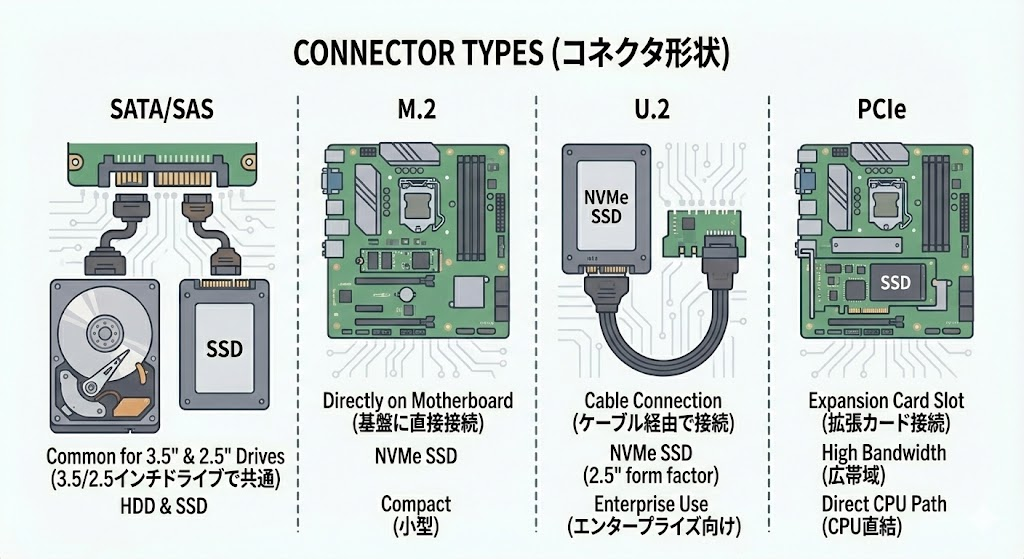 CONNECTOR TYPES (コネクタ形状)

SATA/SAS

SSD

Common for 3.5" & 2.5" Drives
(3.5/2.5インチドライブで共通)

HDD & SSD

M.2

Directly on Motherboard
(基盤に直接接続)

NVMe SSD

Compact
(小型)

U.2

NVMe
SSD

Cable Connection
(ケーブル経由で接続)

NVMe SSD
(2.5" form factor)

Enterprise Use
(エンタープライズ向け)

PCIe

SSD

Expansion Card Slot
(拡張カード接続)

High Bandwidth
(広帯域)

Direct CPU Path
(CPU直結)