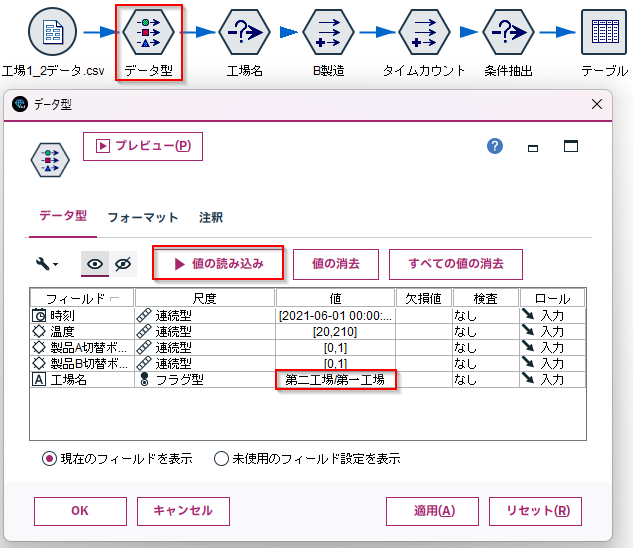 工場1_2データ.csv データ型 工場名 B製造 タイムカウント 条件抽出 テーブル

データ型

プレビュー(P)

データ型 フォーマット 注釈

値の読み込み 値の消去 すべての値の消去

| フィールド | 尺度 | 値 | 欠損値 | 検査 | ロール |
|---|---|---|---|---|---|
| 時刻 | 連続型 | [2021-06-01 00:00:... | | なし | 入力 |
| 温度 | 連続型 | [20,210] | | なし | 入力 |
| 製品A切替ボ... | 連続型 | [0,1] | | なし | 入力 |
| 製品B切替ボ... | 連続型 | [0,1] | | なし | 入力 |
| 工場名 | フラグ型 | 第二工場/第一工場 | | なし | 入力 |

現在のフィールドを表示 未使用のフィールド設定を表示

OK キャンセル 適用(A) リセット(R)