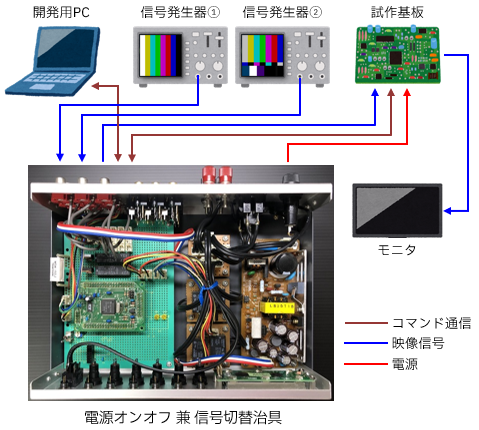 開発用PC

信号発生器①

信号発生器②

試作基板

モニタ

コマンド通信
映像信号
電源

電源オンオフ 兼 信号切替治具