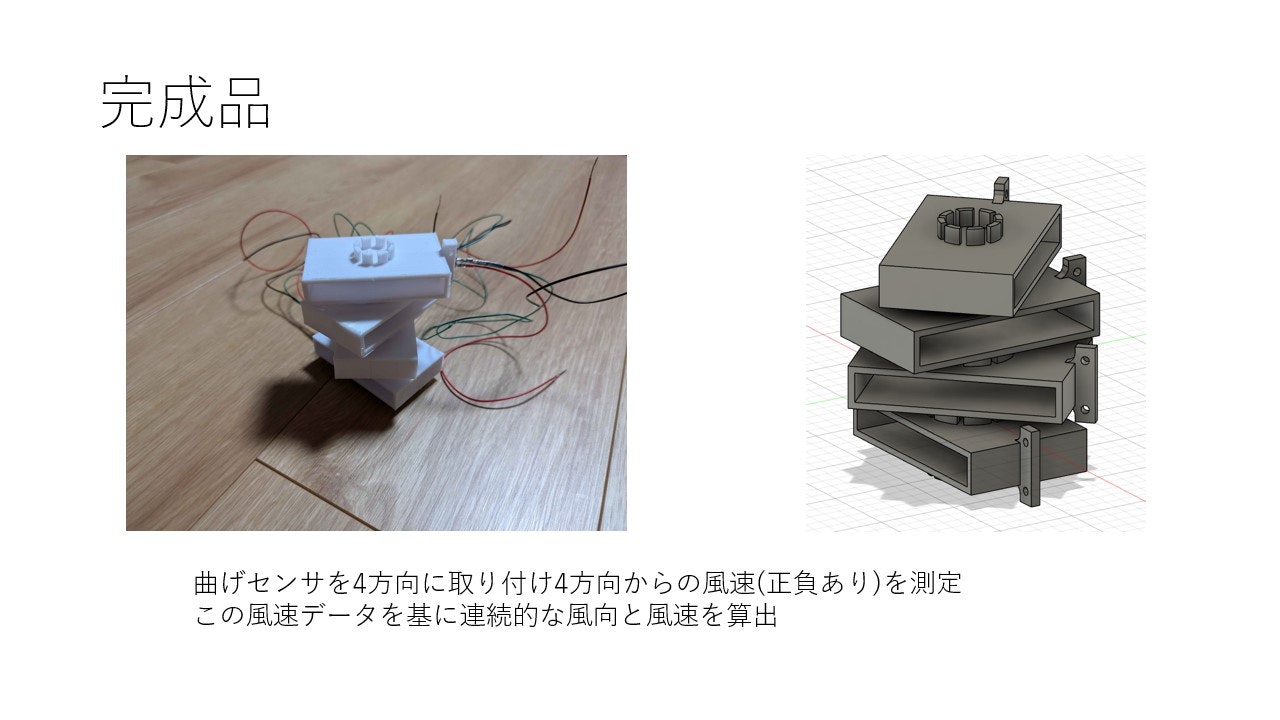 完成品

曲げセンサを4方向に取り付け4方向からの風速(正負あり)を測定
この風速データを基に連続的な風向と風速を算出