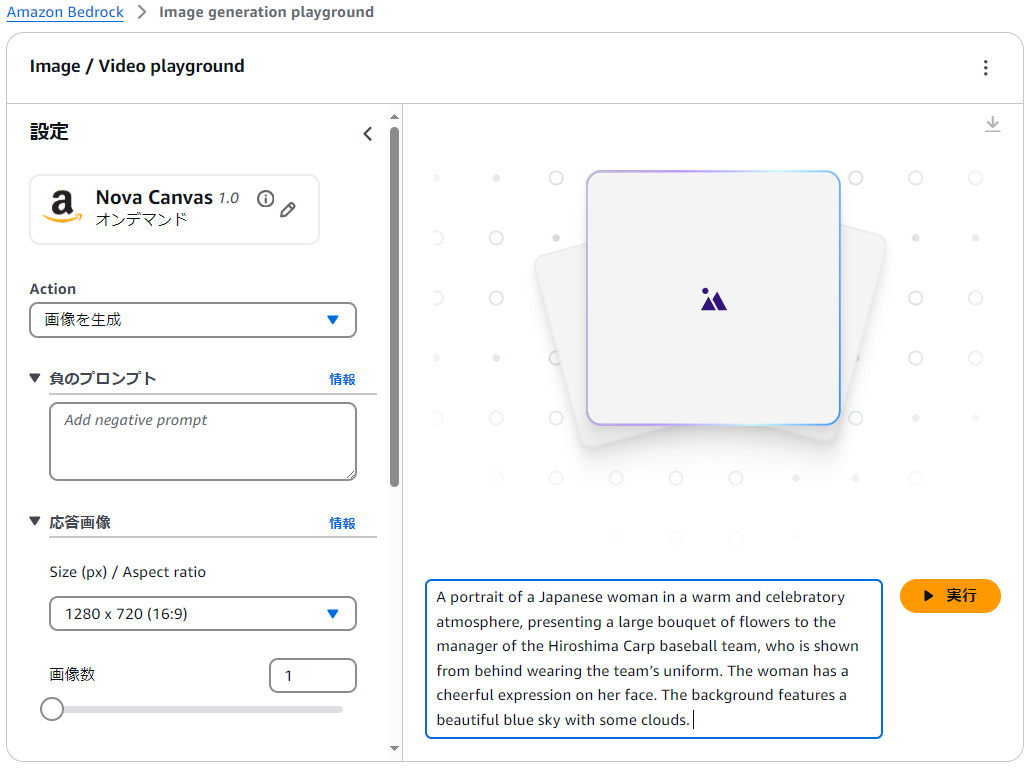 Amazon Bedrock > Image generation playground

Image / Video playground

設定

Nova Canvas 1.0
オンデマンド

Action
画像を生成

負のプロンプト 情報

Add negative prompt

応答画像 情報

Size (px) / Aspect ratio
1280 x 720 (16:9)

画像数
1

A portrait of a Japanese woman in a warm and celebratory atmosphere, presenting a large bouquet of flowers to the manager of the Hiroshima Carp baseball team, who is shown from behind wearing the team's uniform. The woman has a cheerful expression on her face. The background features a beautiful blue sky with some clouds.

実行